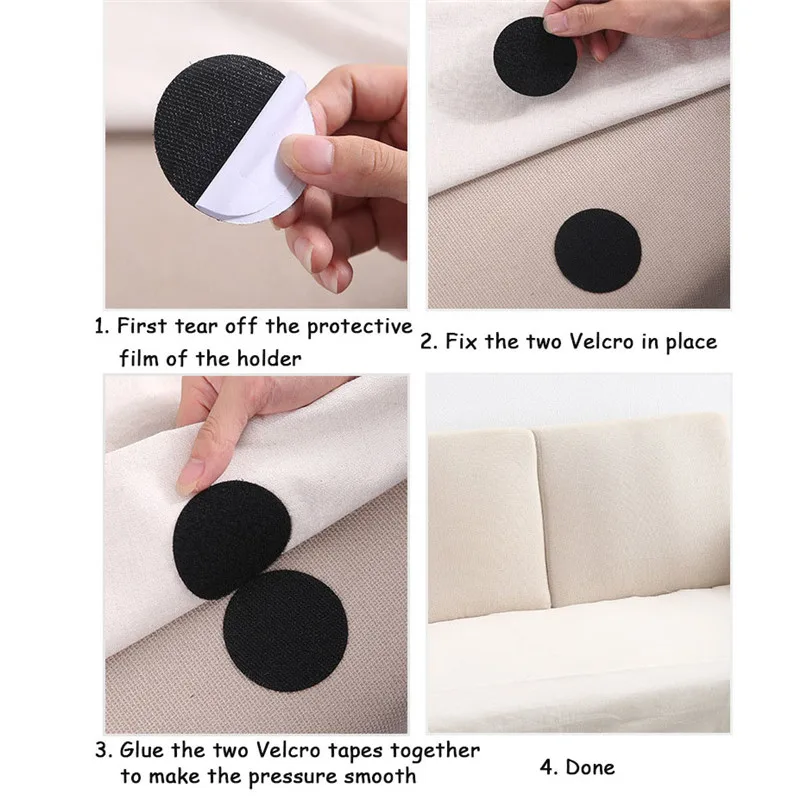 1. First tear off the protective film of the holder

2. Fix the two Velcro in place

3. Glue the two Velcro tapes together to make the pressure smooth

4. Done