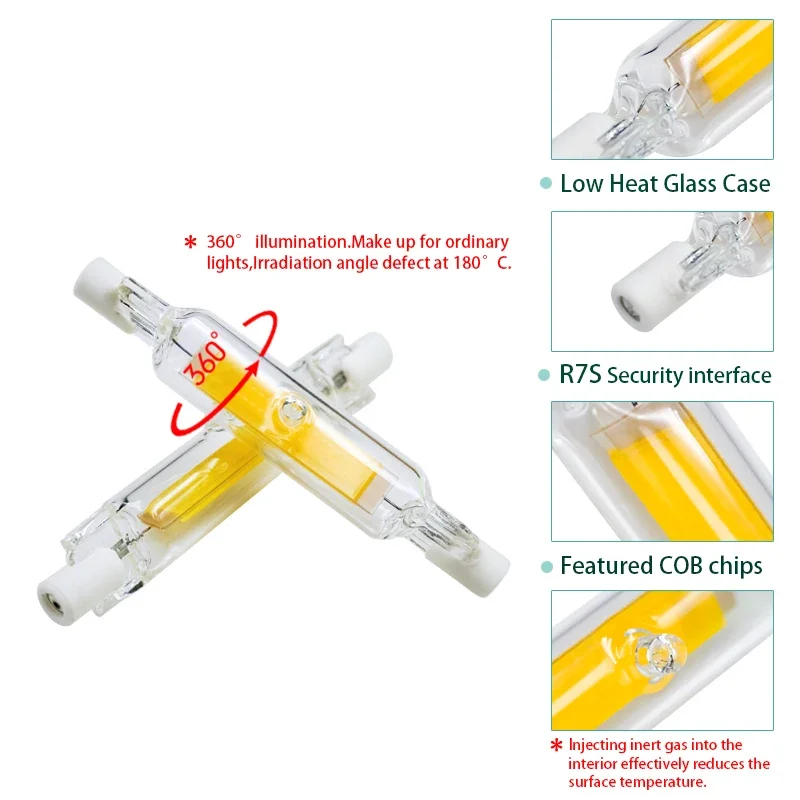 * 360° illumination.Make up for ordinary lights,Irradiation angle defect at 180°C.

360°

Low Heat Glass Case

R7S Security interface

Featured COB chips

* Injecting inert gas into the interior effectively reduces the surface temperature.