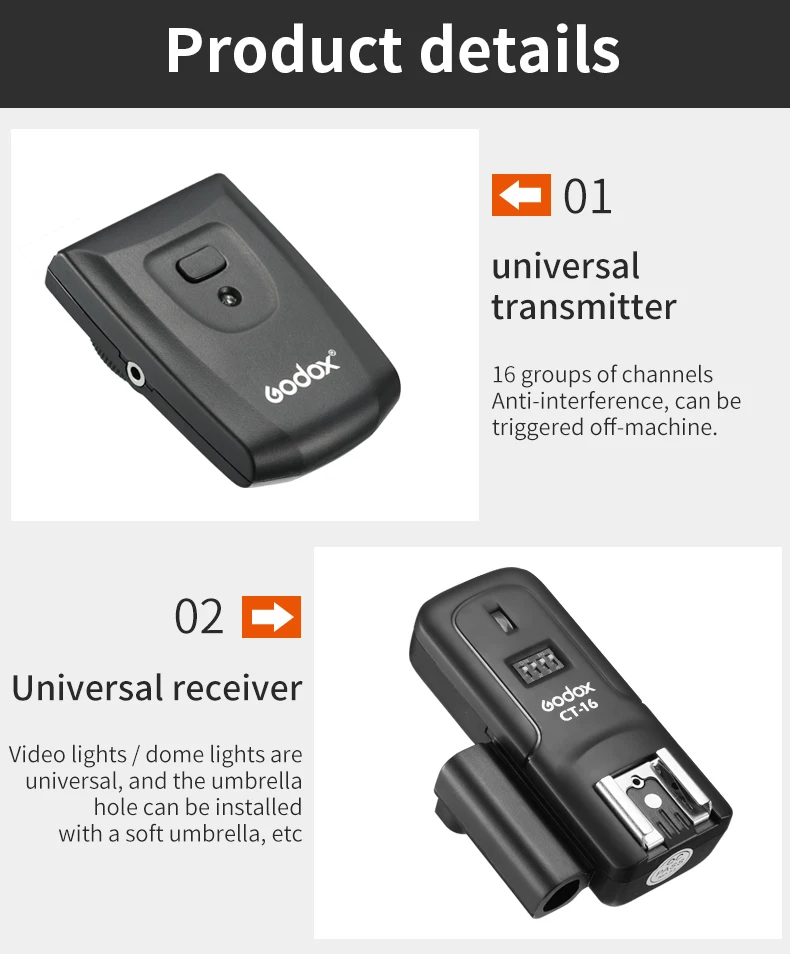 Product details

Godox®

01

universal transmitter

16 groups of channels
Anti-interference, can be triggered off-machine.

02

Universal receiver

Video lights / dome lights are universal, and the umbrella hole can be installed with a soft umbrella, etc

Godox
CT-16