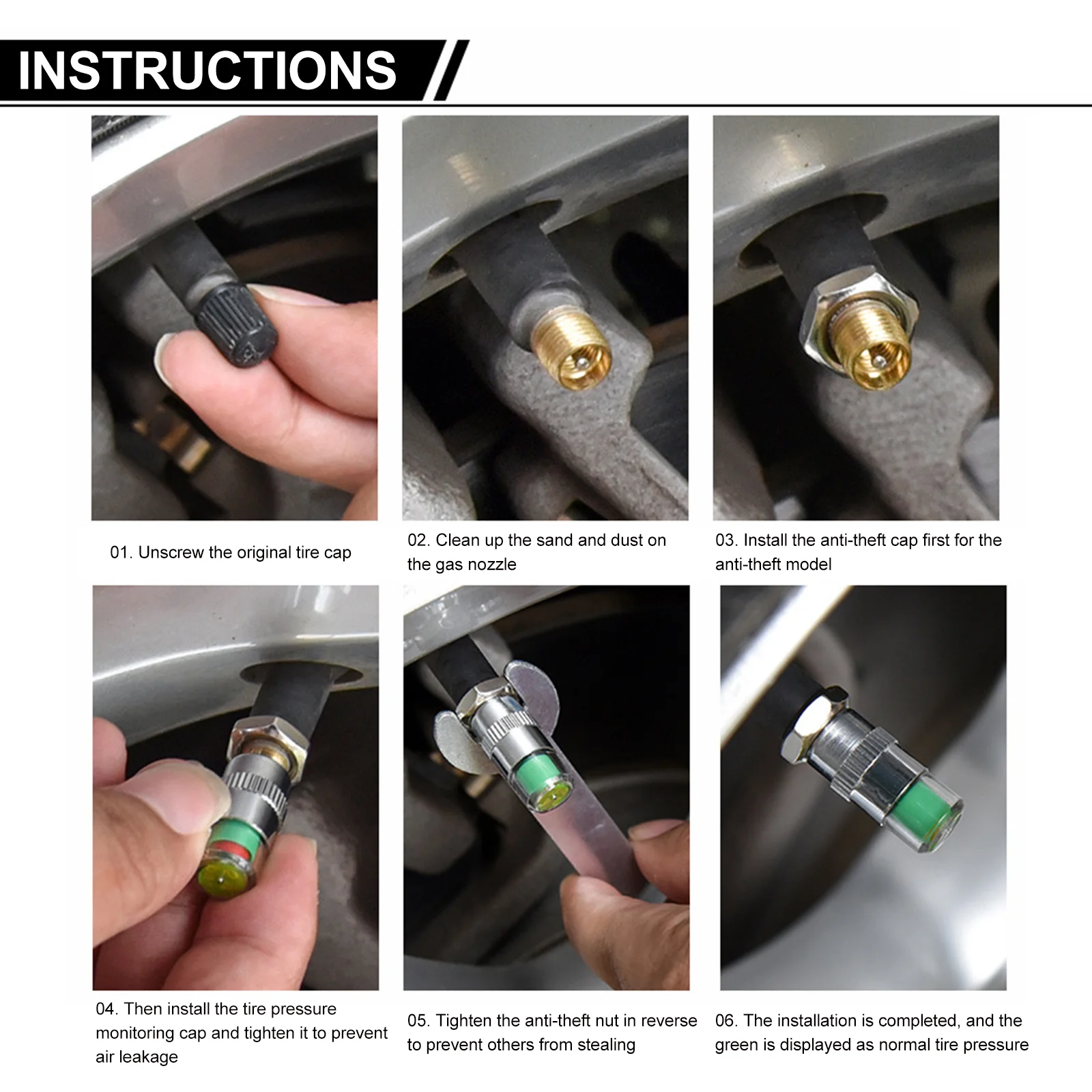 INSTRUCTIONS

01. Unscrew the original tire cap

02. Clean up the sand and dust on the gas nozzle

03. Install the anti-theft cap first for the anti-theft model

04. Then install the tire pressure monitoring cap and tighten it to prevent air leakage

05. Tighten the anti-theft nut in reverse to prevent others from stealing

06. The installation is completed, and the green is displayed as normal tire pressure