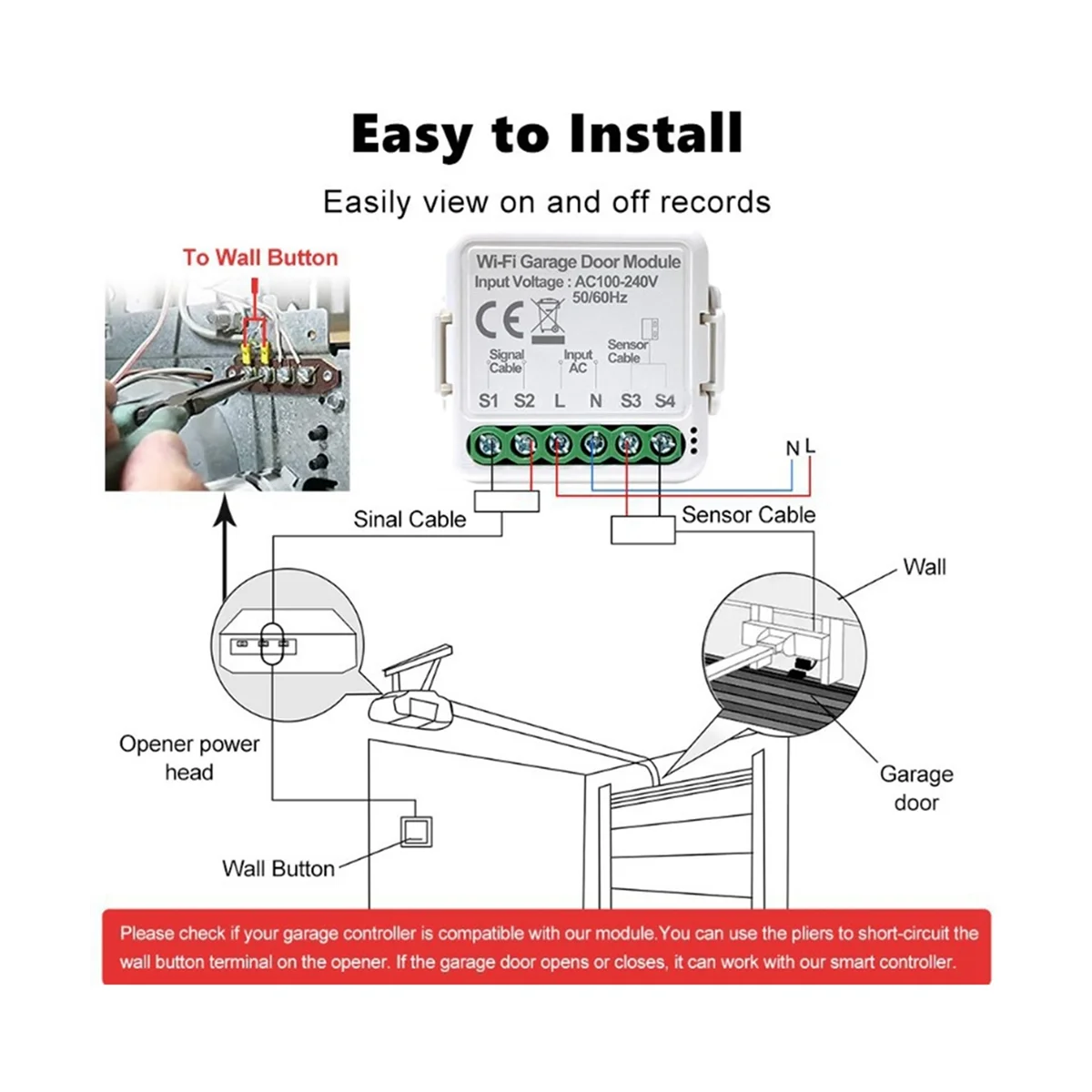 Easy to Install

Easily view on and off records

To Wall Button

Wi-Fi Garage Door Module
Input Voltage : AC100-240V
50/60Hz

CE

Signal Cable

Input AC

Sensor Cable

S1 S2 L N S3 S4

N L

Sinal Cable

Sensor Cable

Wall

Opener power head

Garage door

Wall Button

Please check if your garage controller is compatible with our module.You can use the pliers to short-circuit the wall button terminal on the opener. If the garage door opens or closes, it can work with our smart controller.