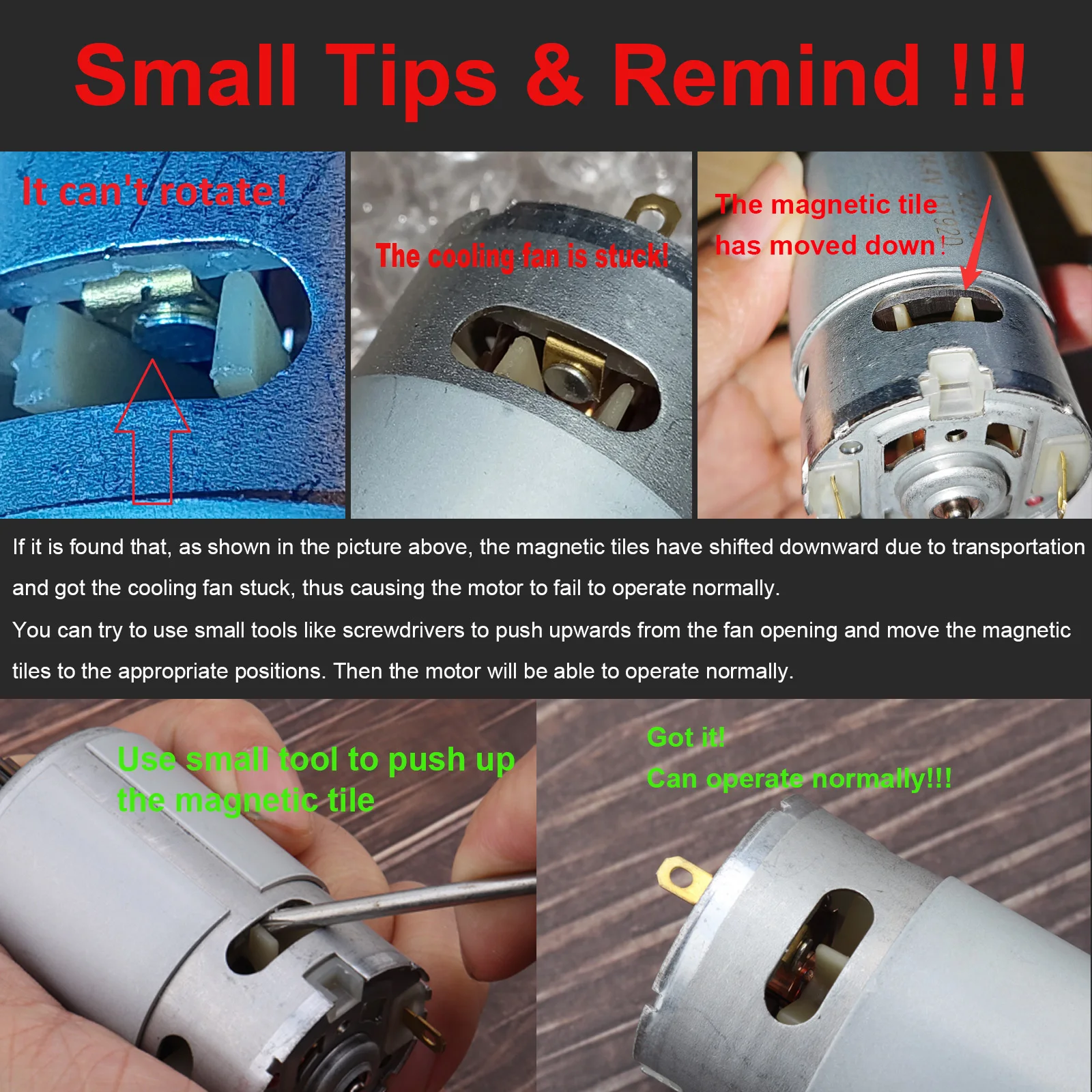 Small Tips & Remind !!!

It can't rotate!

The cooling fan is stuck!

The magnetic tile has moved down!

If it is found that, as shown in the picture above, the magnetic tiles have shifted downward due to transportation and got the cooling fan stuck, thus causing the motor to fail to operate normally.

You can try to use small tools like screwdrivers to push upwards from the fan opening and move the magnetic tiles to the appropriate positions. Then the motor will be able to operate normally.

Use small tool to push up the magnetic tile

Got it!
Can operate normally!!!