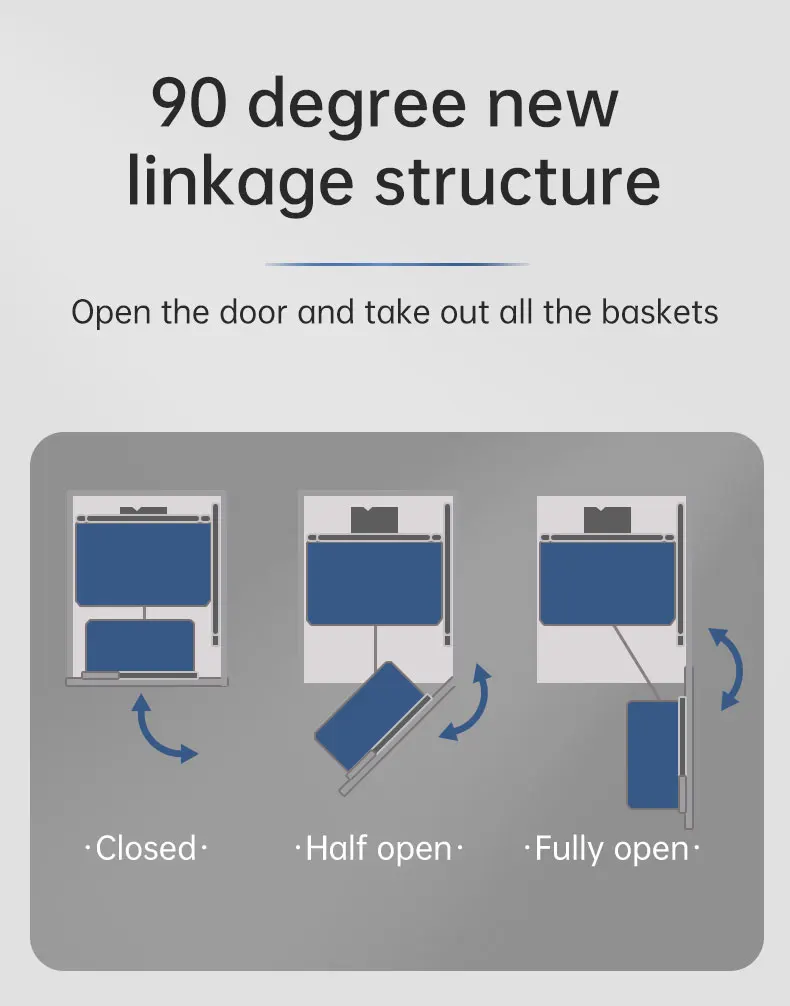 90 degree new linkage structure

Open the door and take out all the baskets

·Closed·

·Half open·

·Fully open·