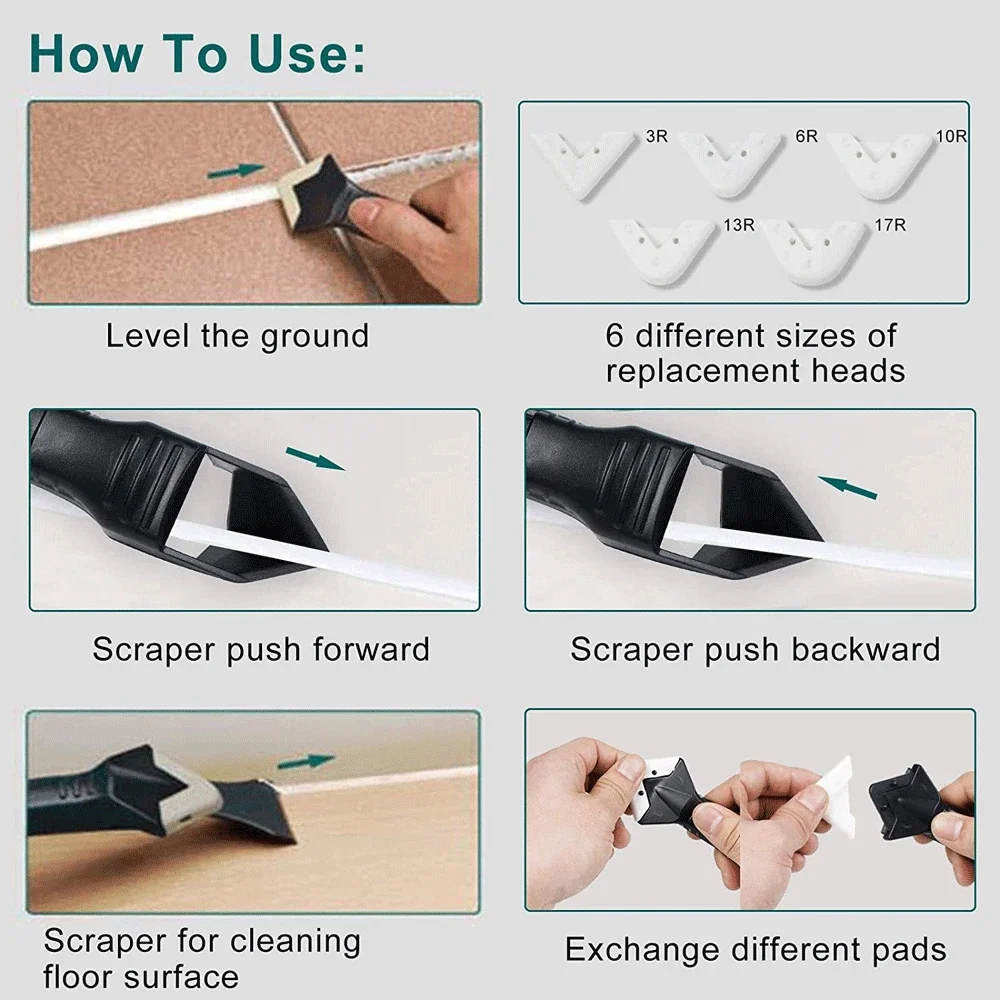 How To Use:

Level the ground

3R 6R 10R
13R 17R

6 different sizes of replacement heads

Scraper push forward

Scraper push backward

Scraper for cleaning floor surface

Exchange different pads