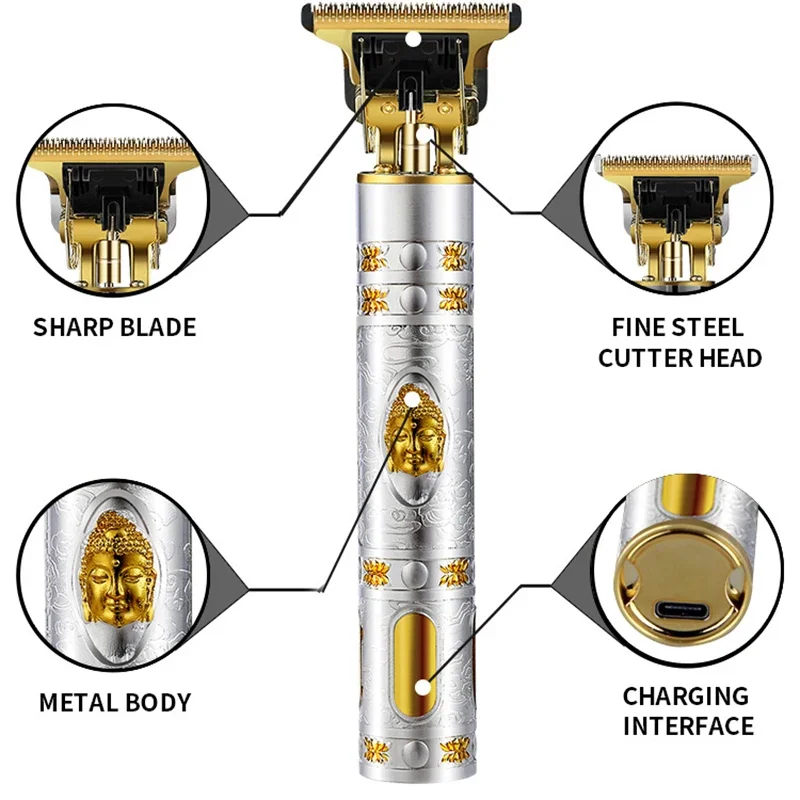 SHARP BLADE

FINE STEEL CUTTER HEAD

METAL BODY

CHARGING INTERFACE