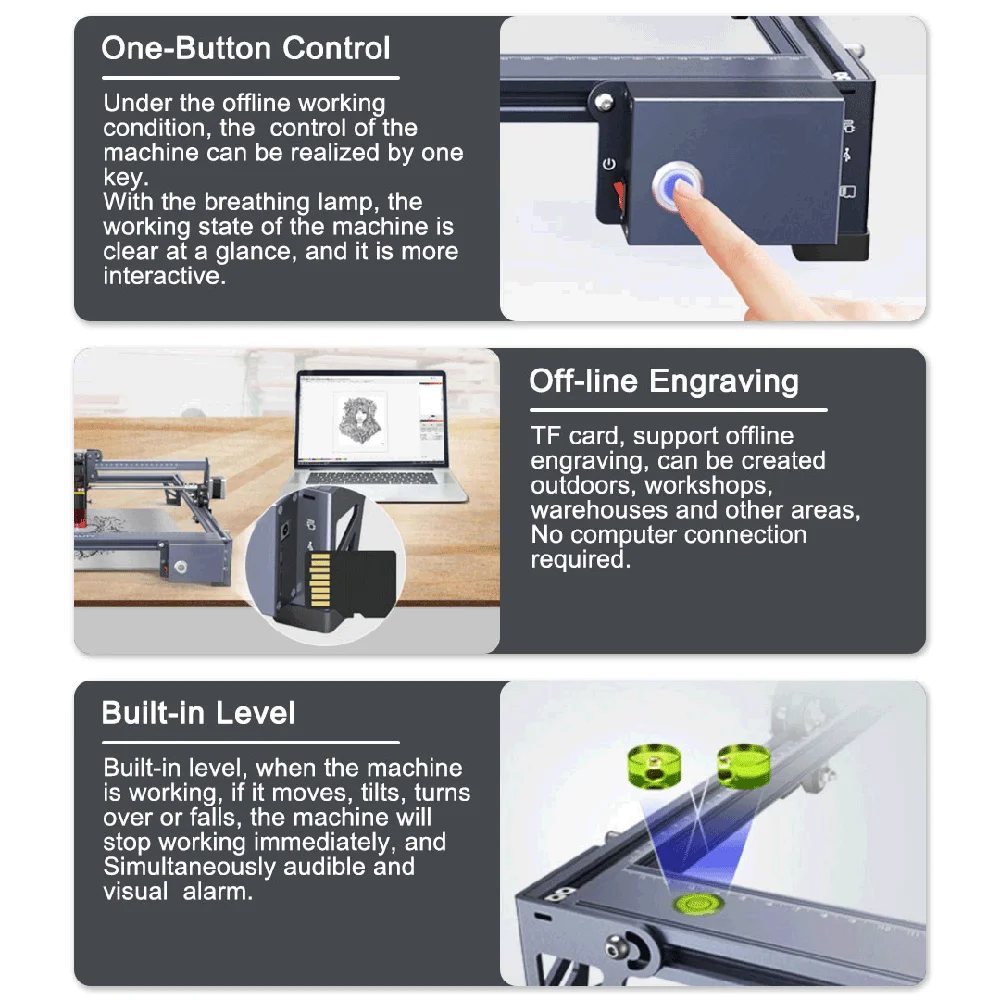 One-Button Control

Under the offline working condition, the control of the machine can be realized by one key.
With the breathing lamp, the working state of the machine is clear at a glance, and it is more interactive.

Off-line Engraving

TF card, support offline engraving, can be created outdoors, workshops, warehouses and other areas, No computer connection required.

Built-in Level

Built-in level, when the machine is working, if it moves, tilts, turns over or falls, the machine will stop working immediately, and Simultaneously audible and visual alarm.