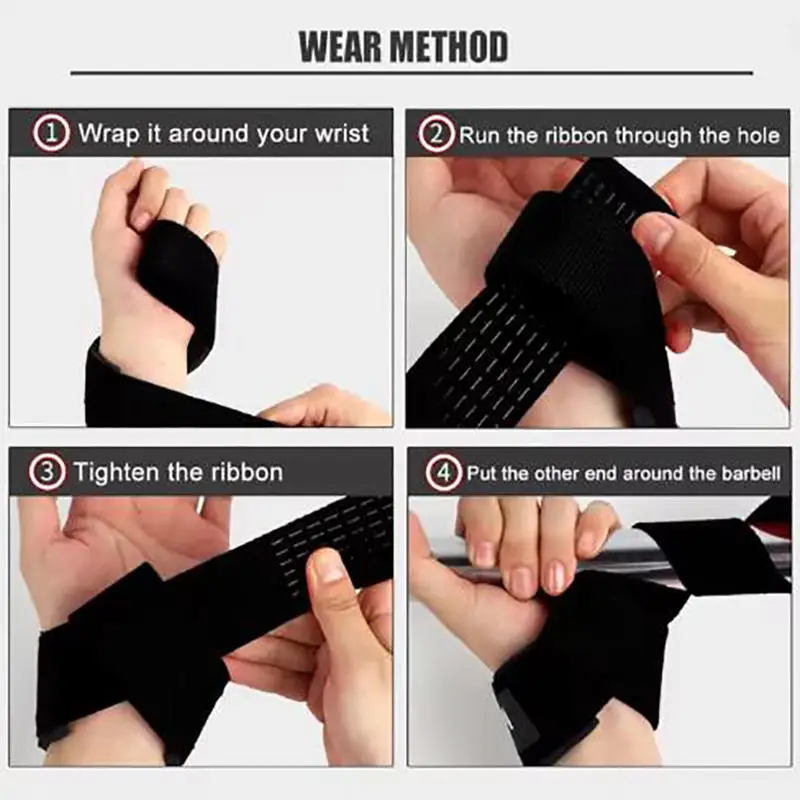 WEAR METHOD

1 Wrap it around your wrist

2 Run the ribbon through the hole

3 Tighten the ribbon

4 Put the other end around the barbell