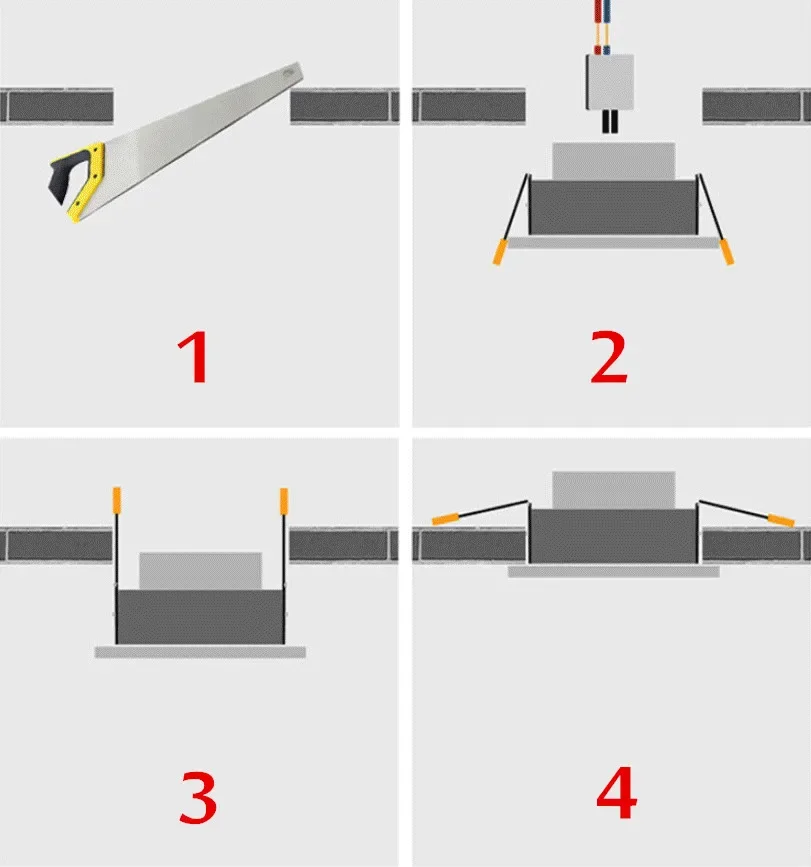 1

2

3

4