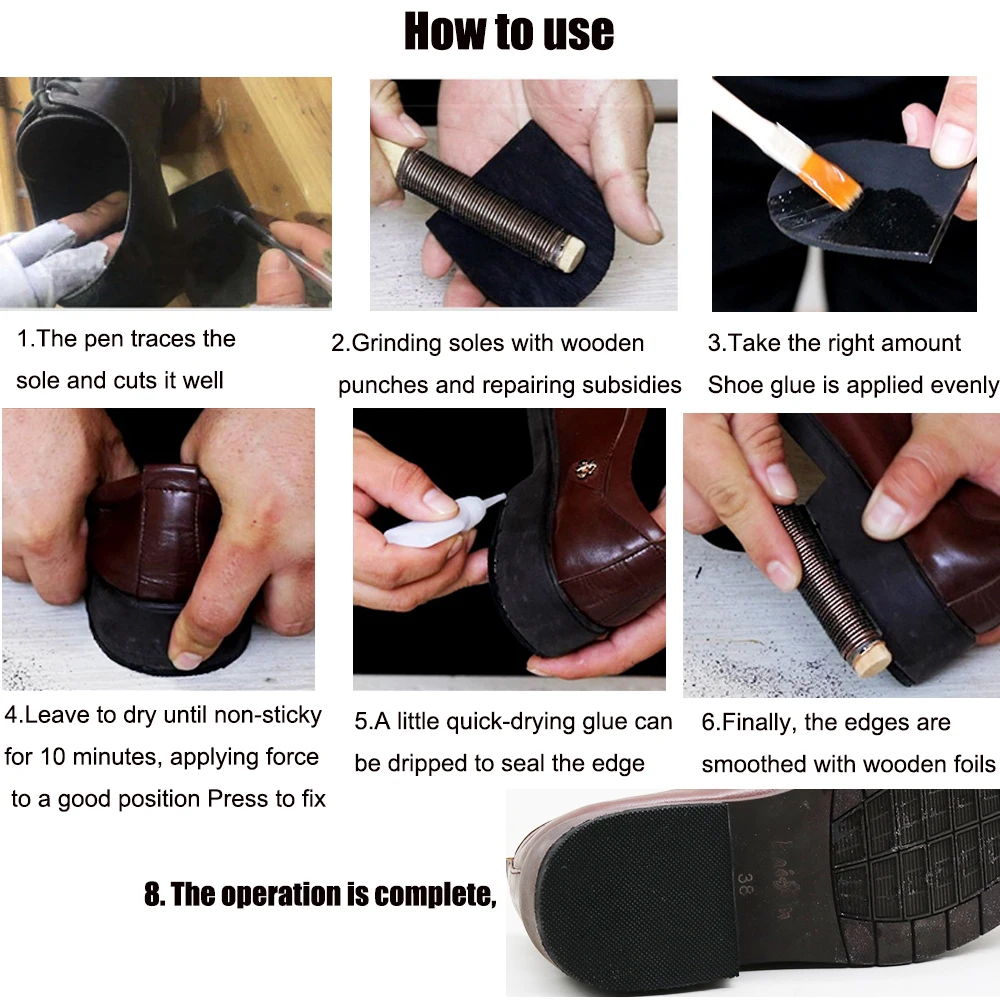 How to use

1.The pen traces the sole and cuts it well

2.Grinding soles with wooden punches and repairing subsidies

3.Take the right amount Shoe glue is applied evenly

4.Leave to dry until non-sticky for 10 minutes, applying force to a good position Press to fix

5.A little quick-drying glue can be dripped to seal the edge

6.Finally, the edges are smoothed with wooden foils

8. The operation is complete,

38