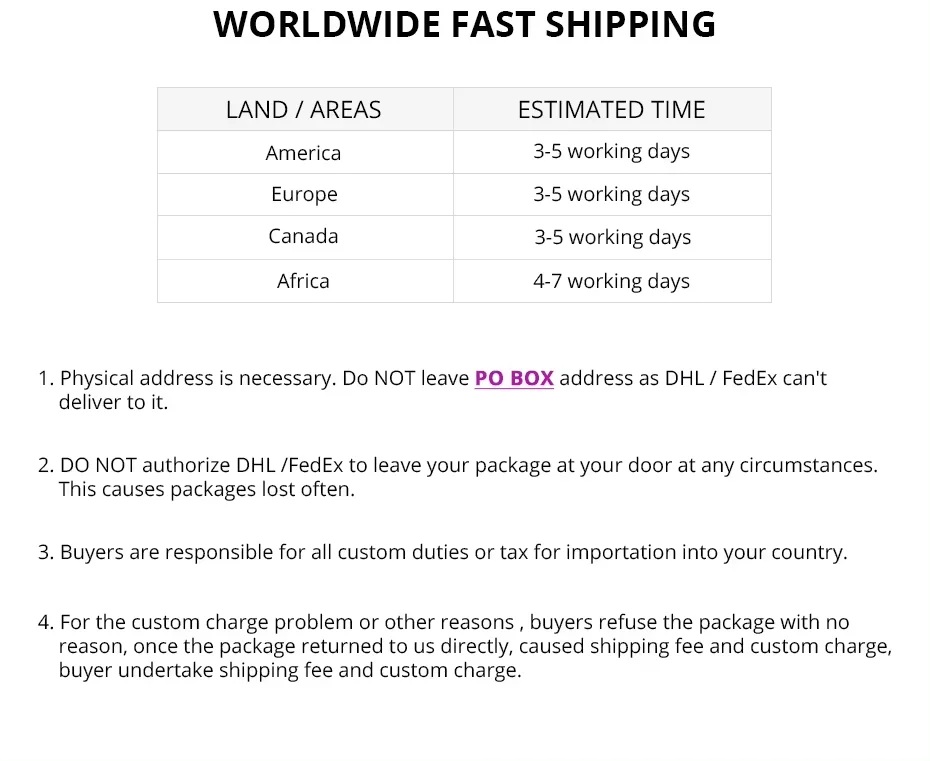 WORLDWIDE FAST SHIPPING

| LAND / AREAS | ESTIMATED TIME |
|---|---|
| America | 3-5 working days |
| Europe | 3-5 working days |
| Canada | 3-5 working days |
| Africa | 4-7 working days |

1. Physical address is necessary. Do NOT leave PO BOX address as DHL / FedEx can't deliver to it.

2. DO NOT authorize DHL /FedEx to leave your package at your door at any circumstances. This causes packages lost often.

3. Buyers are responsible for all custom duties or tax for importation into your country.

4. For the custom charge problem or other reasons , buyers refuse the package with no reason, once the package returned to us directly, caused shipping fee and custom charge, buyer undertake shipping fee and custom charge.