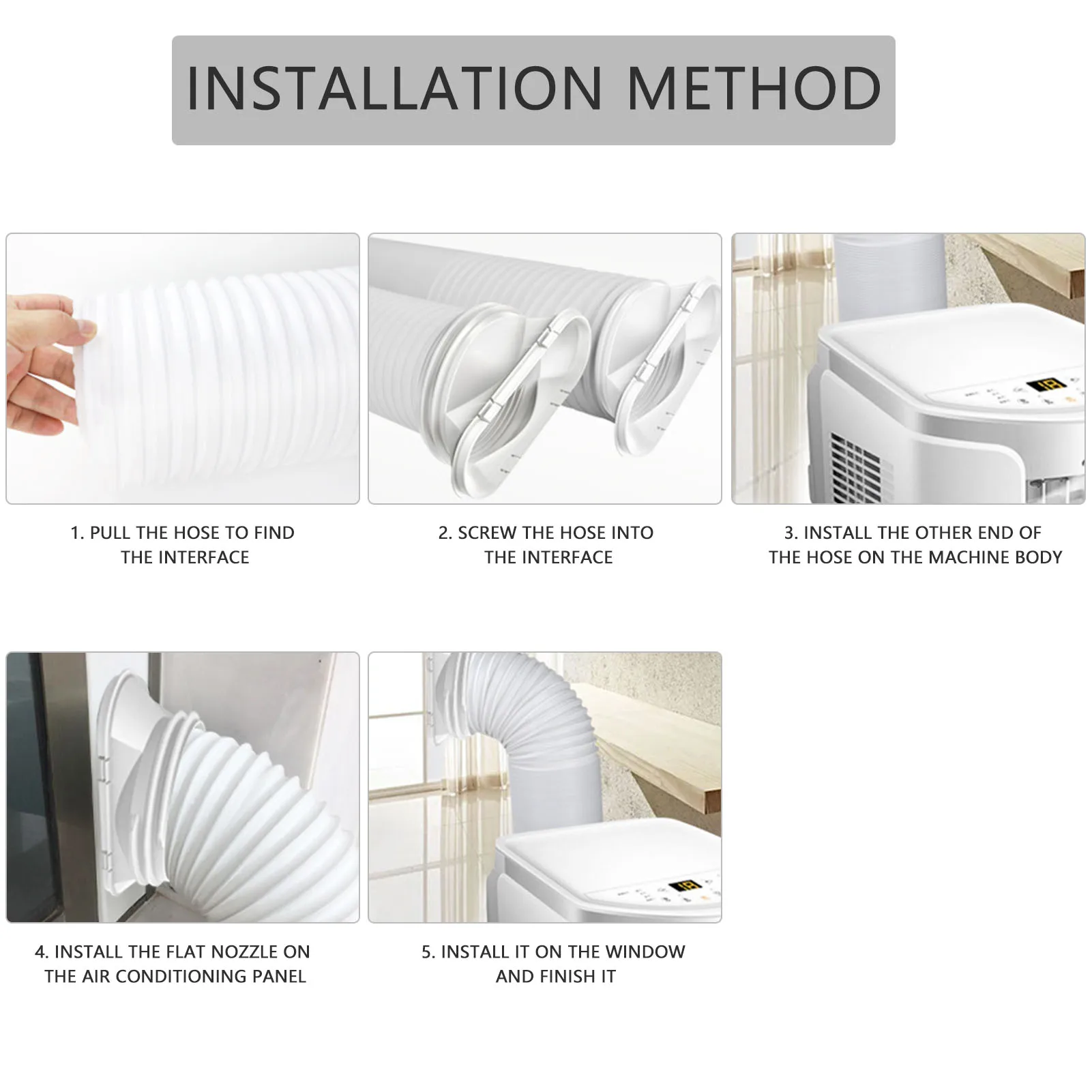 INSTALLATION METHOD

1. PULL THE HOSE TO FIND THE INTERFACE

2. SCREW THE HOSE INTO THE INTERFACE

3. INSTALL THE OTHER END OF THE HOSE ON THE MACHINE BODY

4. INSTALL THE FLAT NOZZLE ON THE AIR CONDITIONING PANEL

5. INSTALL IT ON THE WINDOW AND FINISH IT