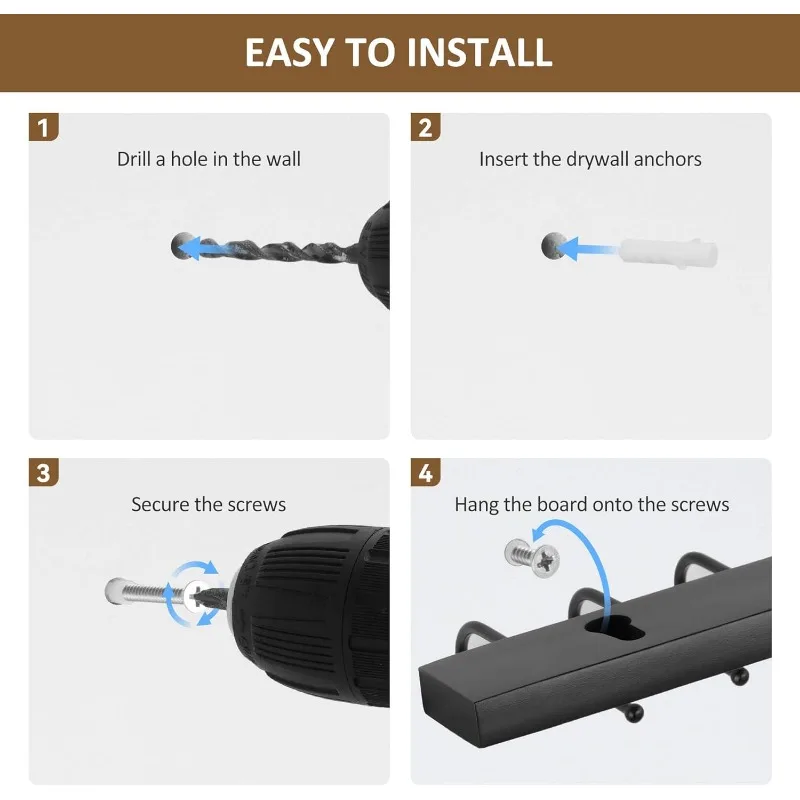 EASY TO INSTALL

1
Drill a hole in the wall

2
Insert the drywall anchors

3
Secure the screws

4
Hang the board onto the screws