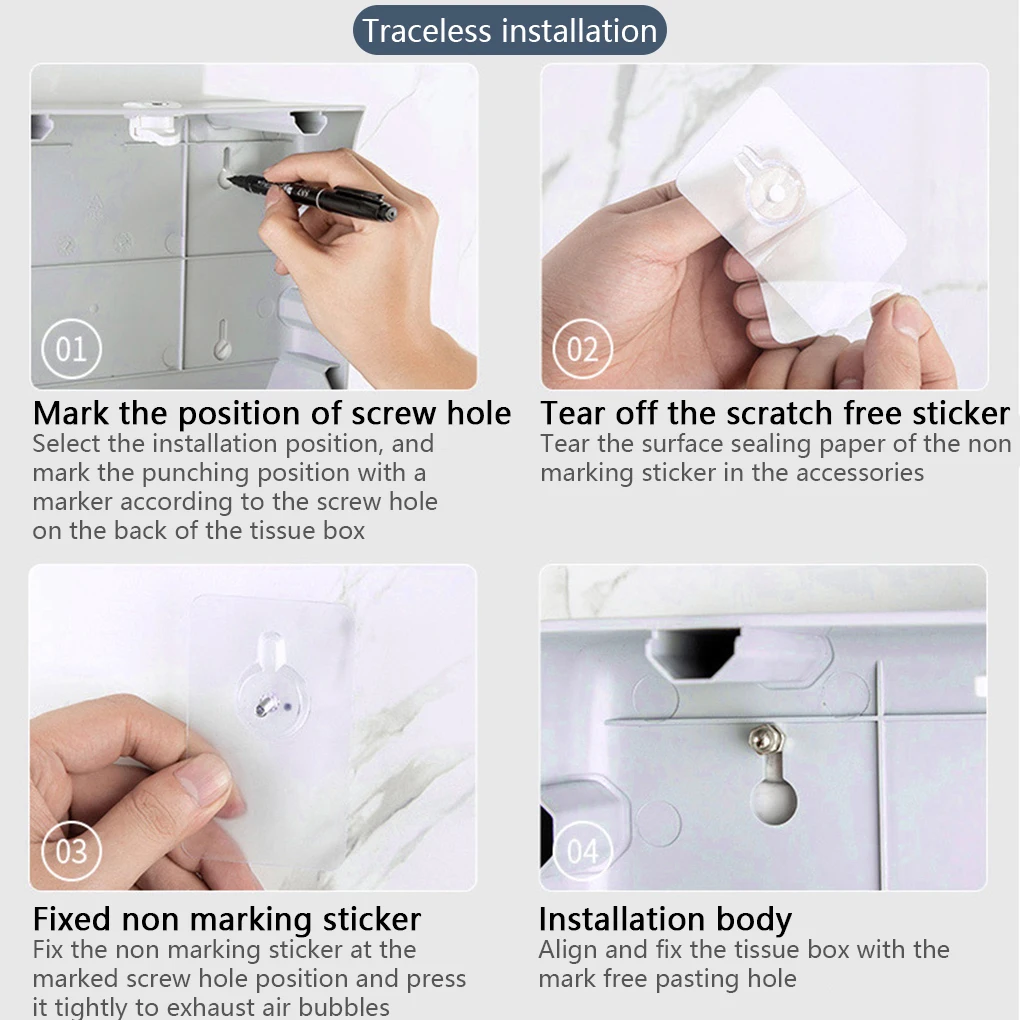 Traceless installation

01

Mark the position of screw hole
Select the installation position, and mark the punching position with a marker according to the screw hole on the back of the tissue box

02

Tear off the scratch free sticker
Tear the surface sealing paper of the non marking sticker in the accessories

03

Fixed non marking sticker
Fix the non marking sticker at the marked screw hole position and press it tightly to exhaust air bubbles

04

Installation body
Align and fix the tissue box with the mark free pasting hole