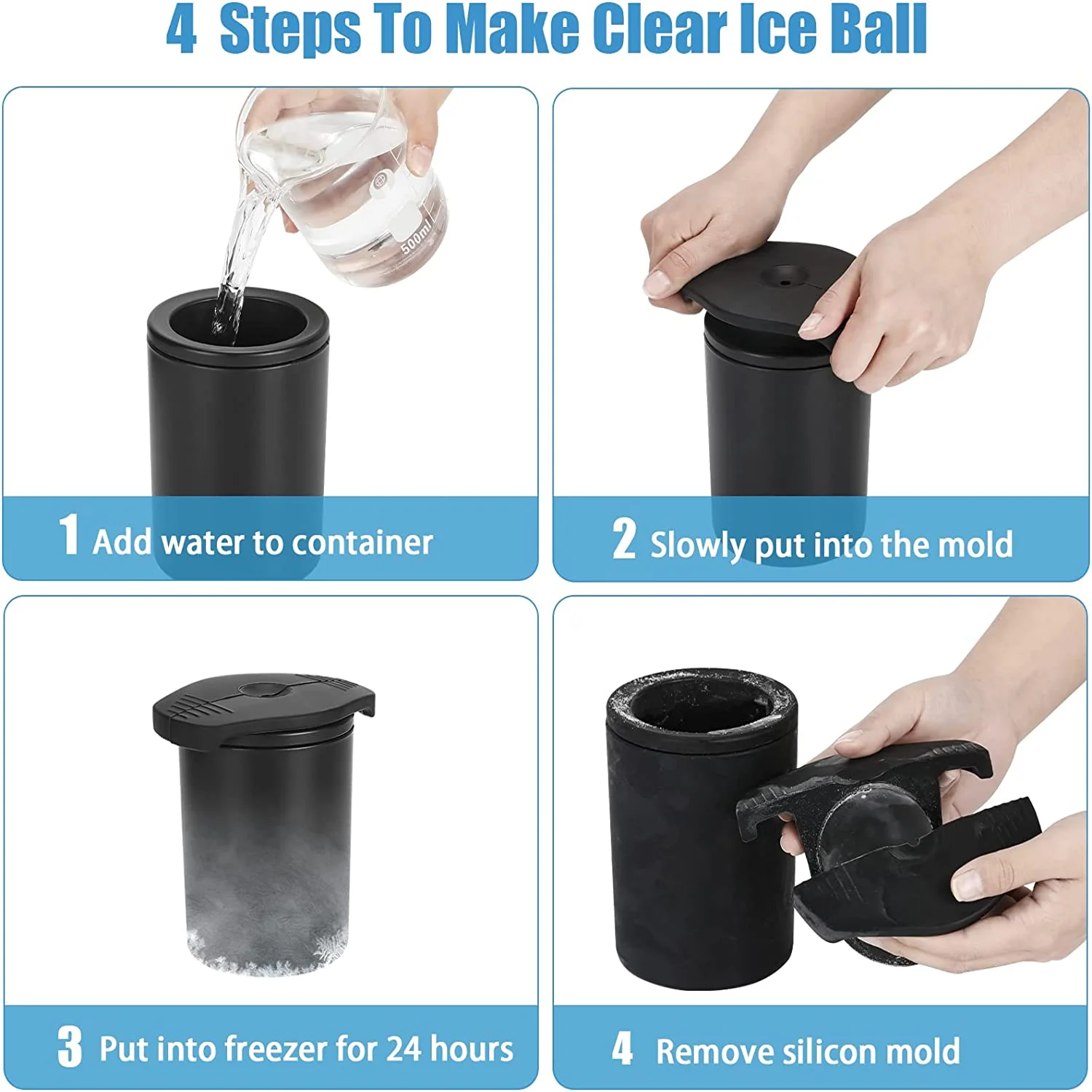 4 Steps To Make Clear Ice Ball

500ml

1 Add water to container

2 Slowly put into the mold

3 Put into freezer for 24 hours

4 Remove silicon mold