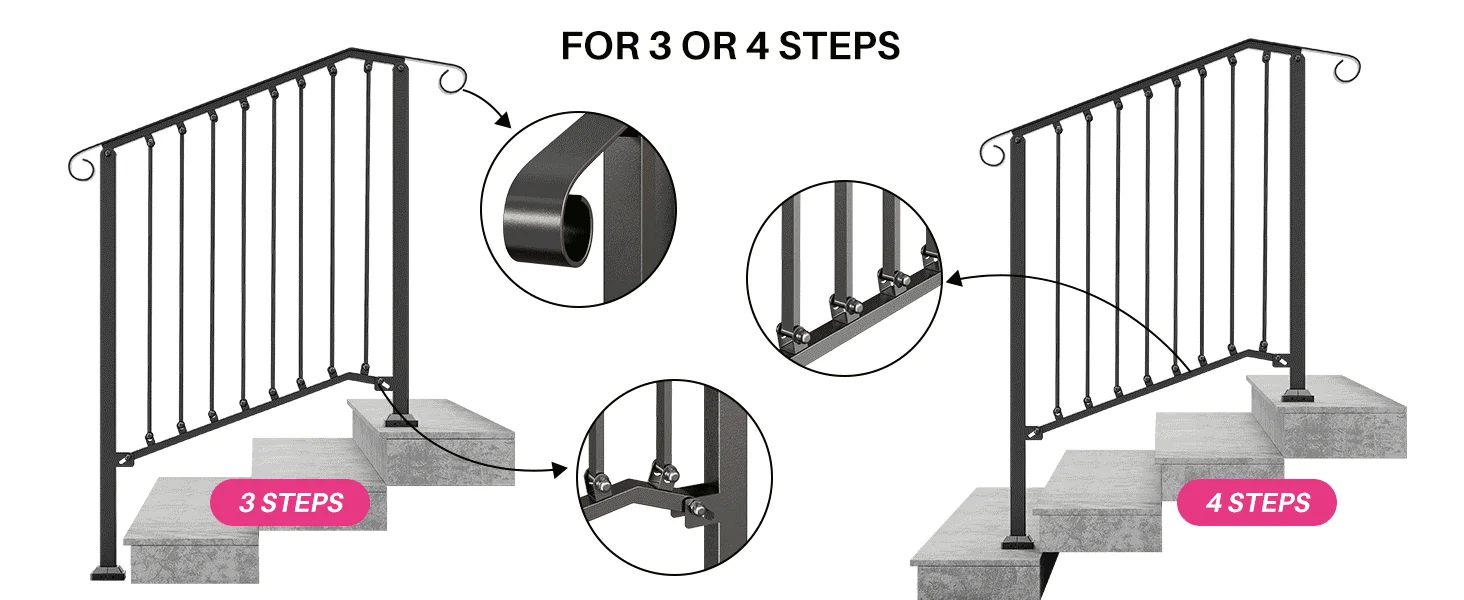 FOR 3 OR 4 STEPS

3 STEPS

4 STEPS