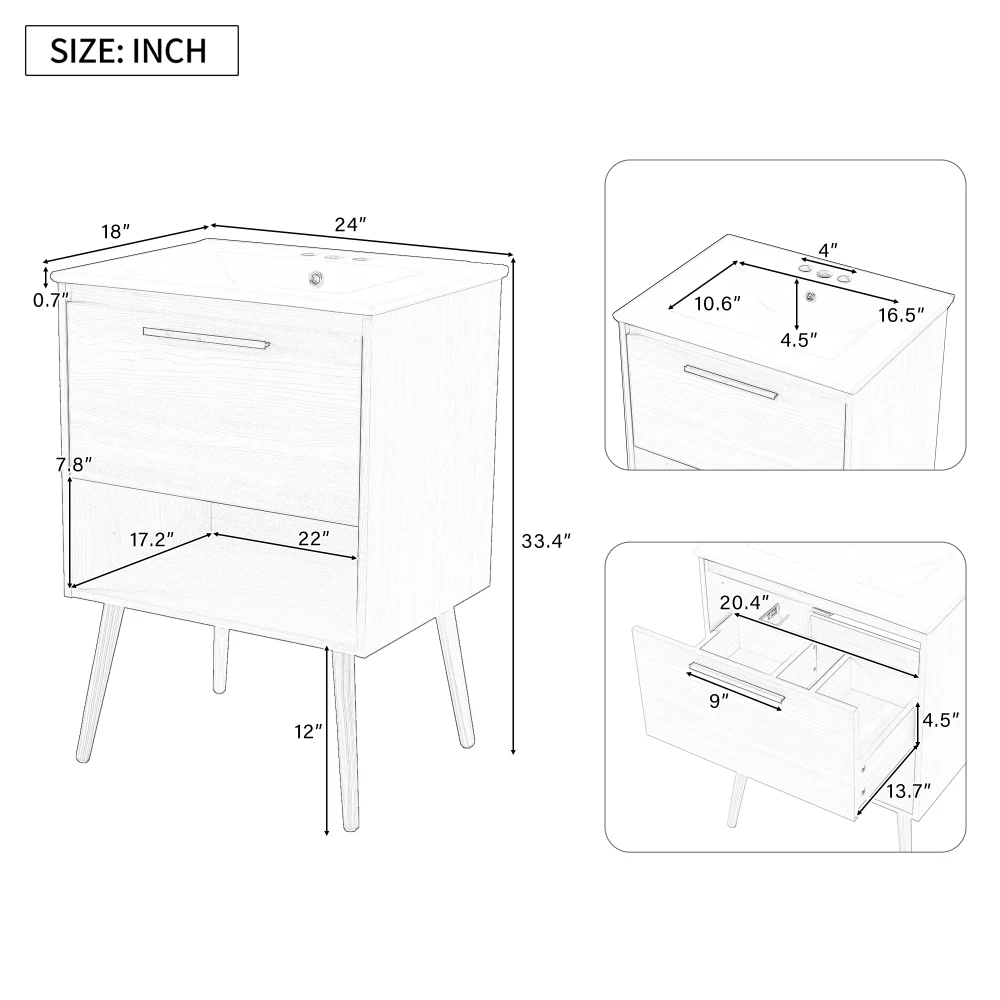 SIZE: INCH

18″
24″
0.7″
7.8″
17.2″
22″
33.4″
12″

4″
10.6″
16.5″
4.5″

20.4″
9″
4.5″
13.7″