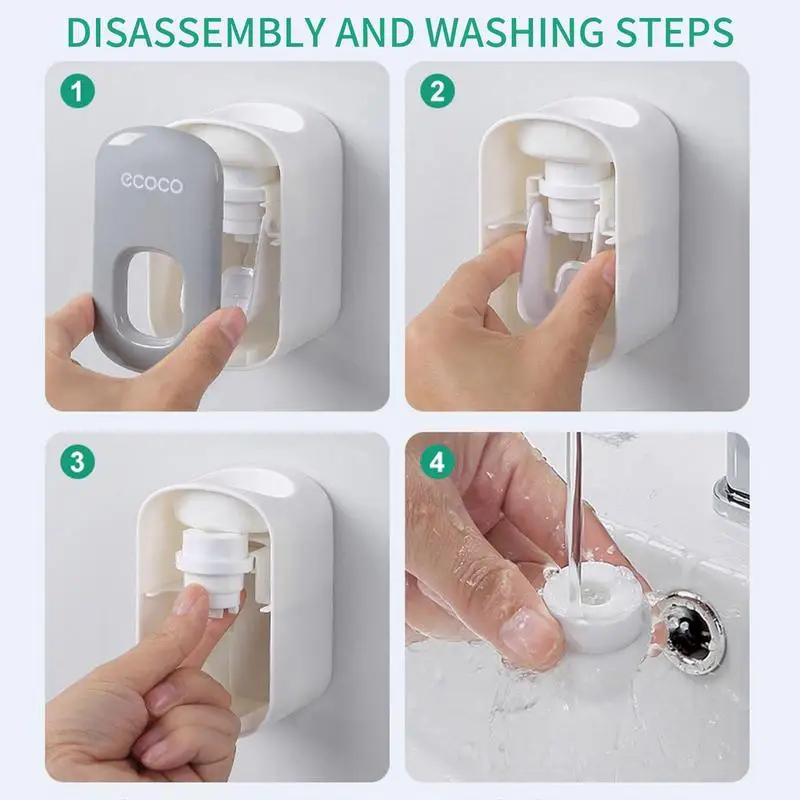 DISASSEMBLY AND WASHING STEPS

1

ecoco

2

3

4