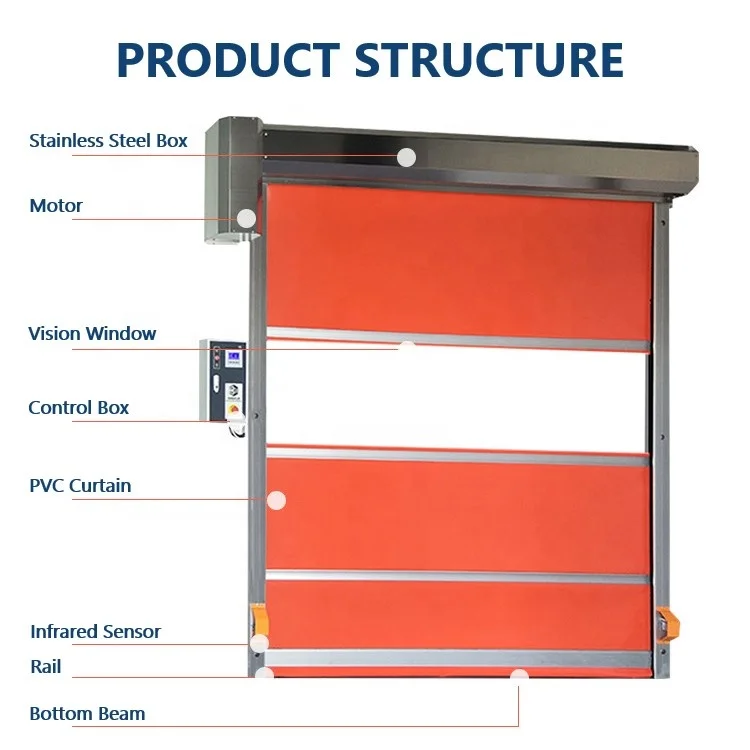 PRODUCT STRUCTURE

Stainless Steel Box

Motor

Vision Window

Control Box

PVC Curtain

Infrared Sensor

Rail

Bottom Beam