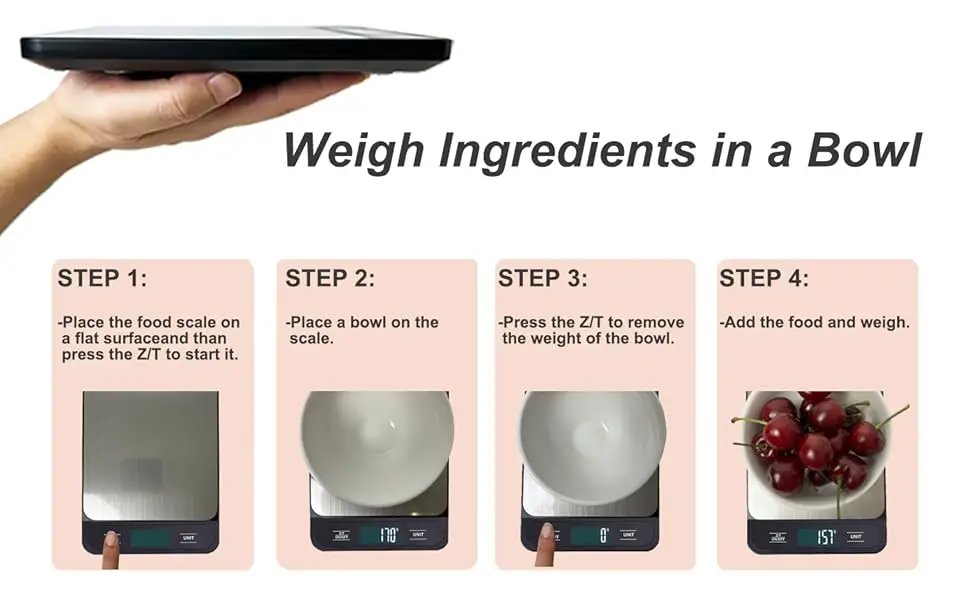 Weigh Ingredients in a Bowl

STEP 1:

-Place the food scale on a flat surfaceand than press the Z/T to start it.

UNIT

STEP 2:

-Place a bowl on the scale.

Z/T ON/OFF

170

UNIT

STEP 3:

-Press the Z/T to remove the weight of the bowl.

0

UNIT

STEP 4:

-Add the food and weigh.

Z/T ON/OFF

157

UNIT