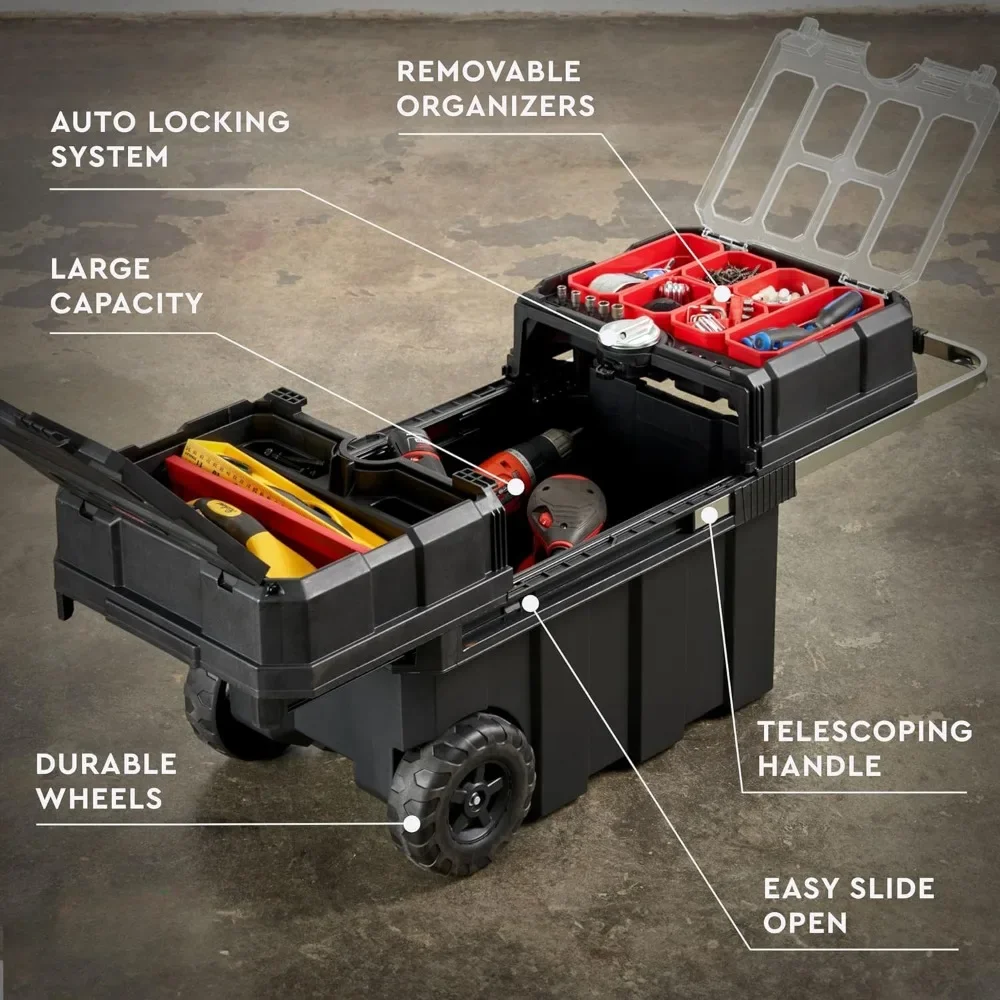 REMOVABLE ORGANIZERS

AUTO LOCKING SYSTEM

LARGE CAPACITY

DURABLE WHEELS

TELESCOPING HANDLE

EASY SLIDE OPEN