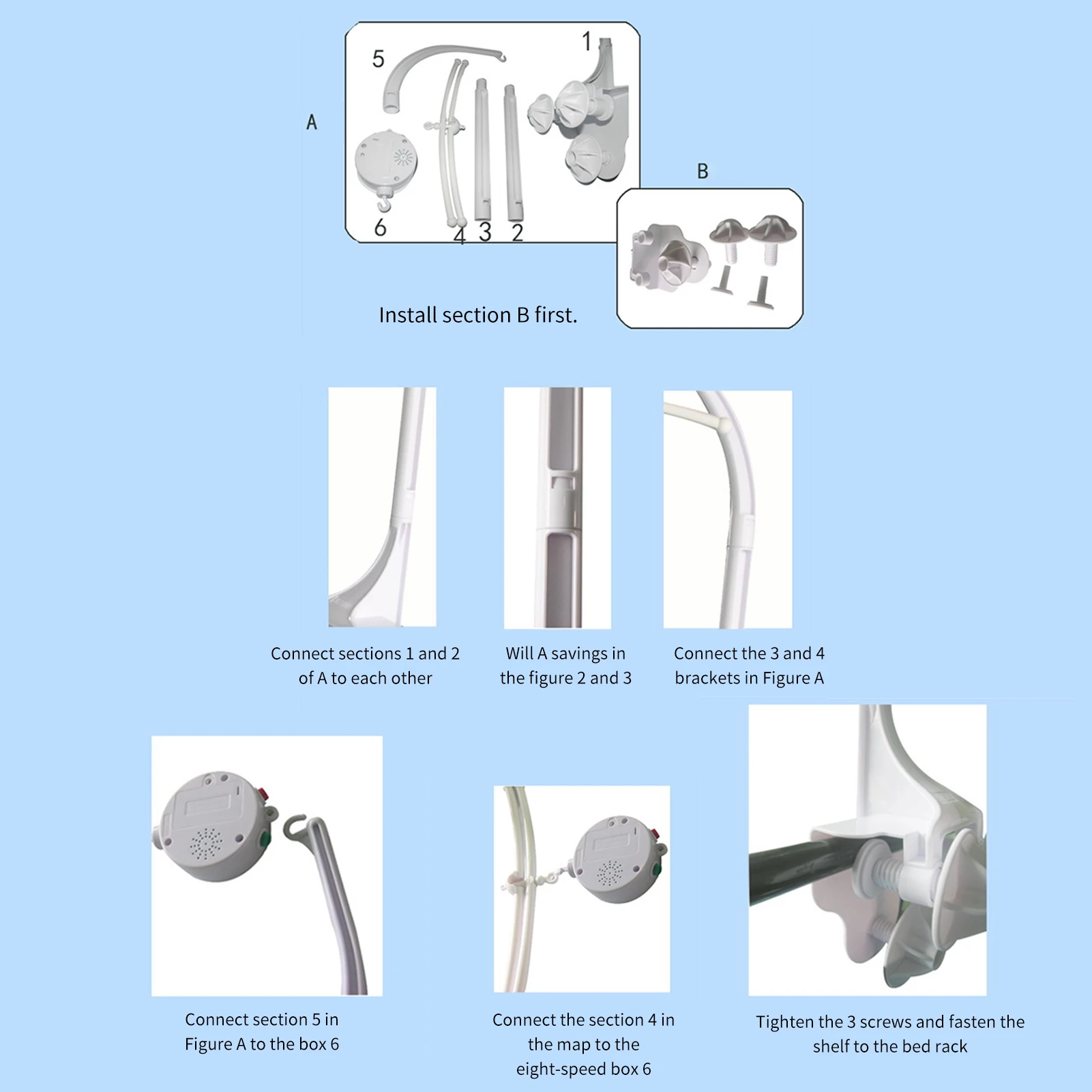 A

5

1

6

4

3

2

B

Install section B first.

Connect sections 1 and 2 of A to each other

Will A savings in the figure 2 and 3

Connect the 3 and 4 brackets in Figure A

Connect section 5 in Figure A to the box 6

Connect the section 4 in the map to the eight-speed box 6

Tighten the 3 screws and fasten the shelf to the bed rack