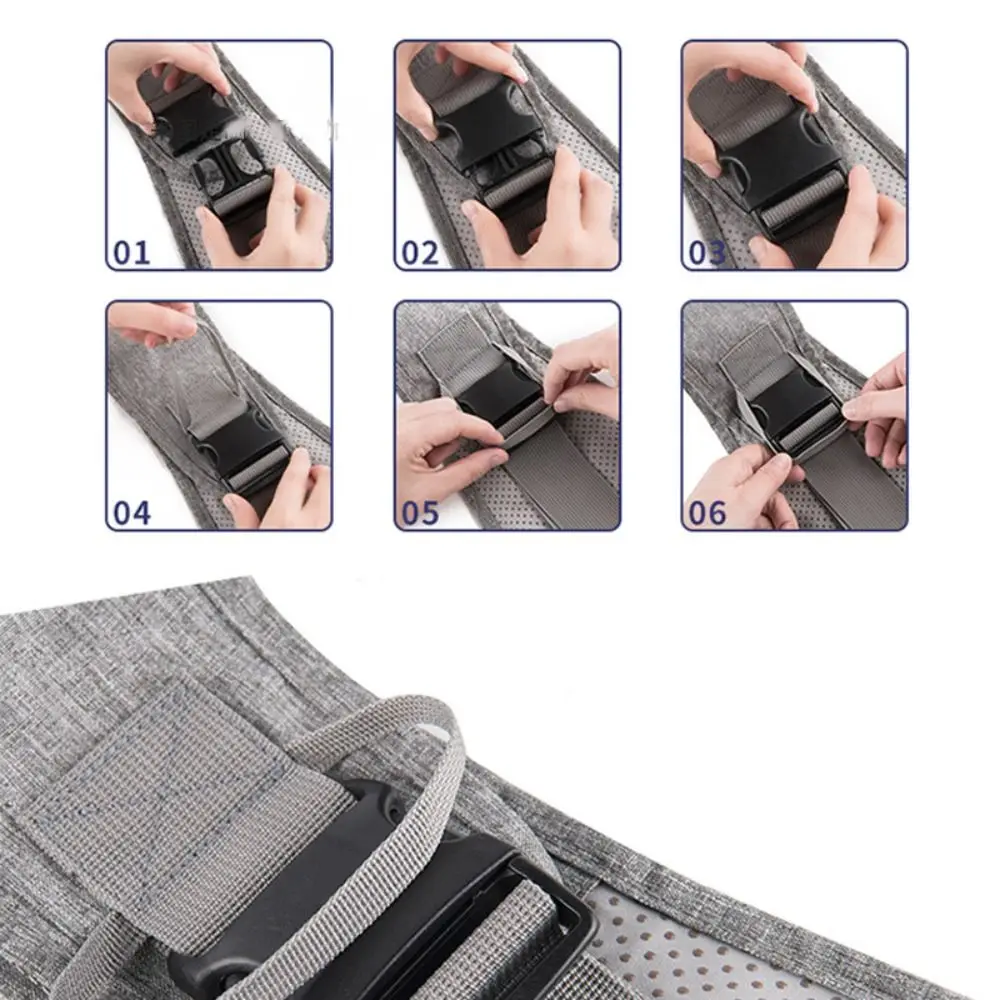 01

02

03

04

05

06