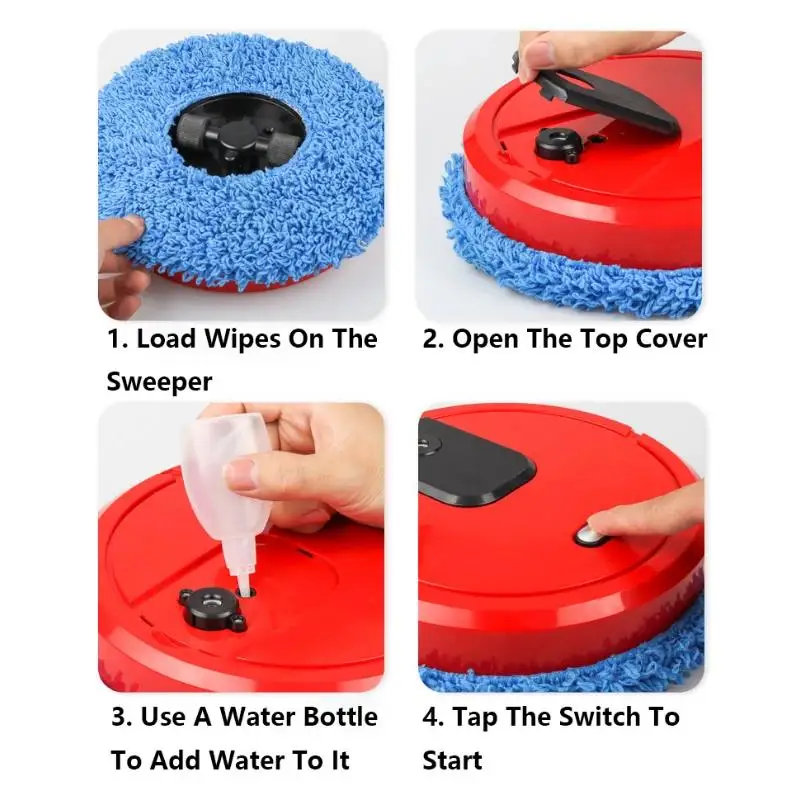 1. Load Wipes On The Sweeper

2. Open The Top Cover

3. Use A Water Bottle To Add Water To It

4. Tap The Switch To Start