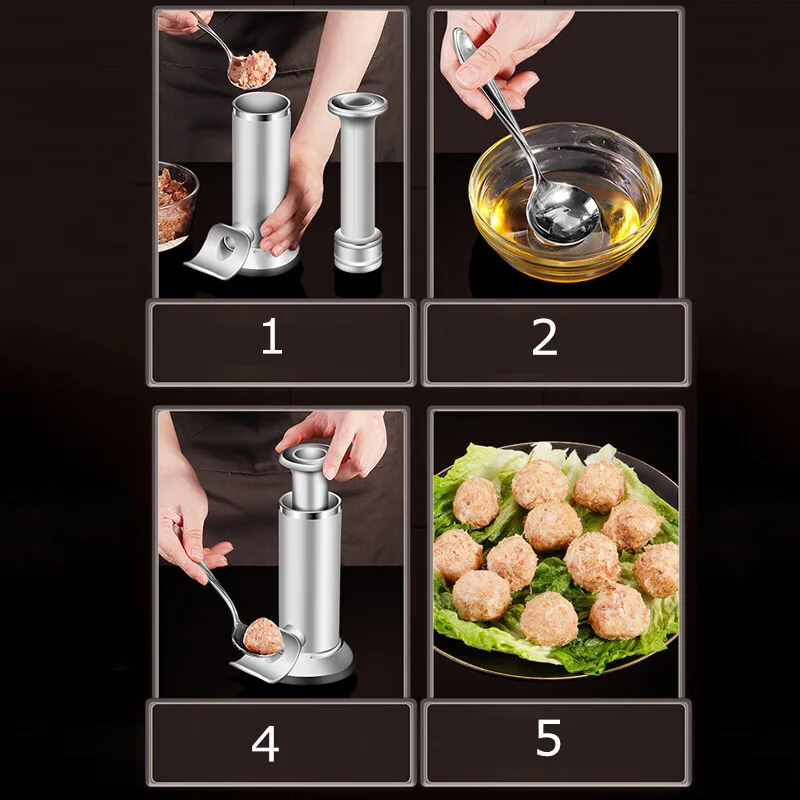 1

2

4

5