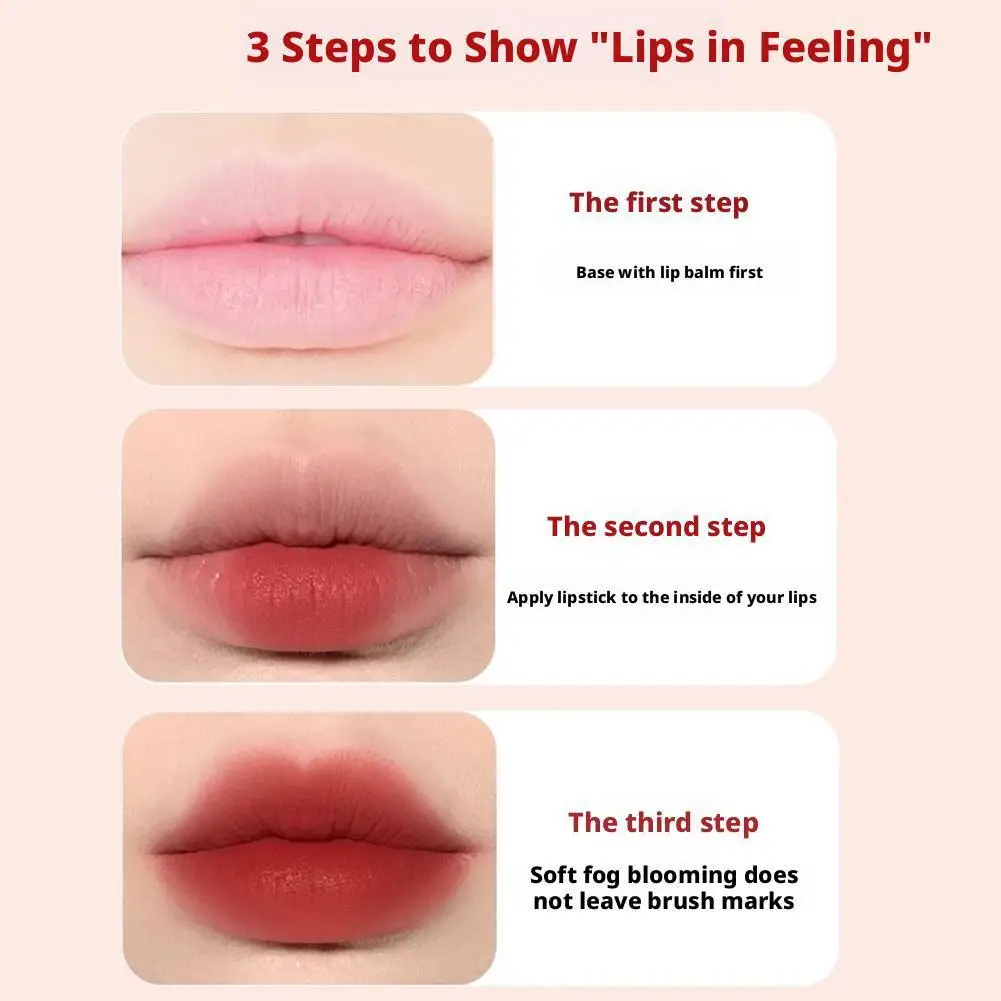 3 Steps to Show "Lips in Feeling"

The first step

Base with lip balm first

The second step

Apply lipstick to the inside of your lips

The third step

Soft fog blooming does not leave brush marks