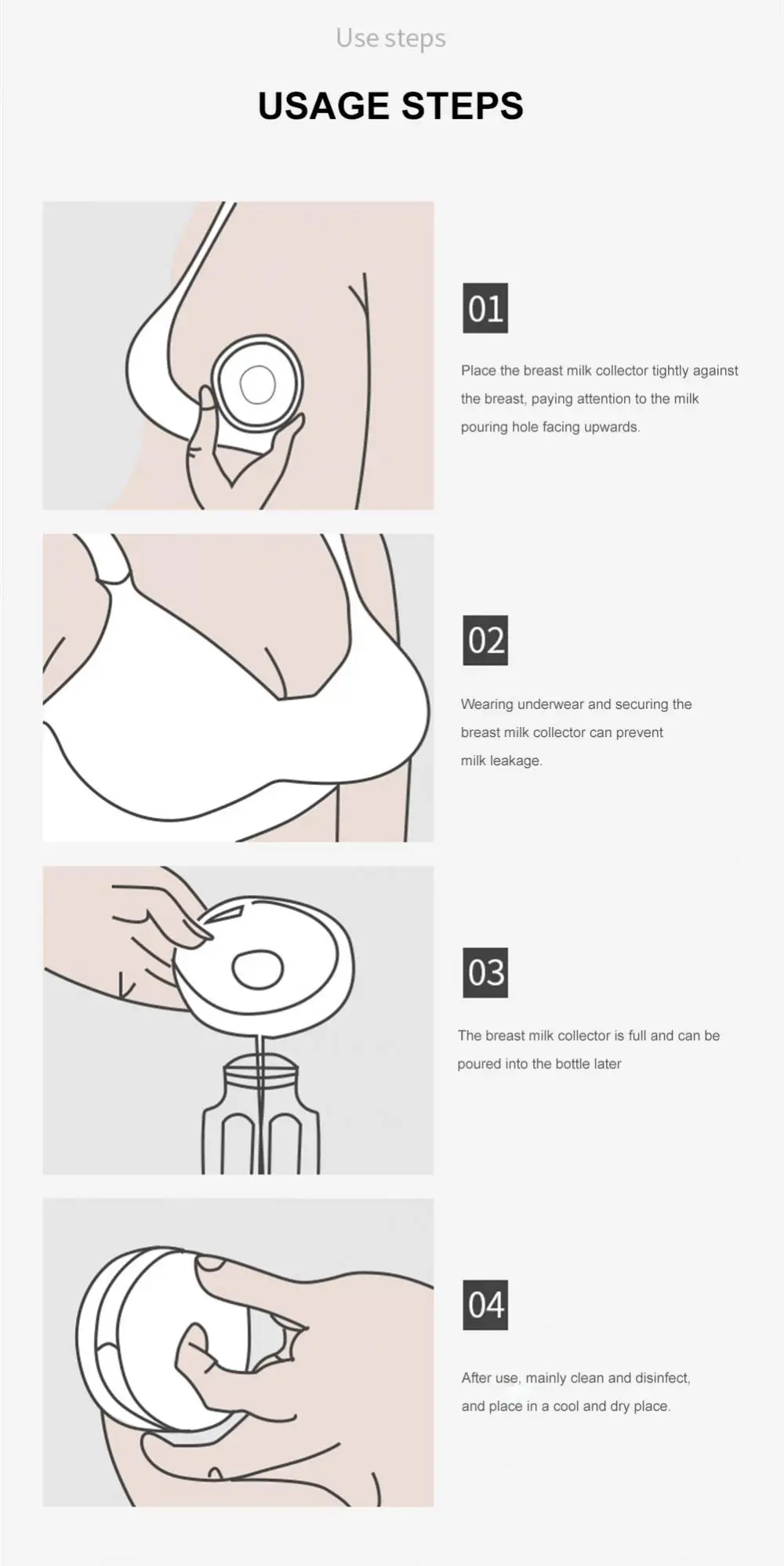 Use steps

USAGE STEPS

01

Place the breast milk collector tightly against the breast, paying attention to the milk pouring hole facing upwards.

02

Wearing underwear and securing the breast milk collector can prevent milk leakage.

03

The breast milk collector is full and can be poured into the bottle later

04

After use, mainly clean and disinfect, and place in a cool and dry place.