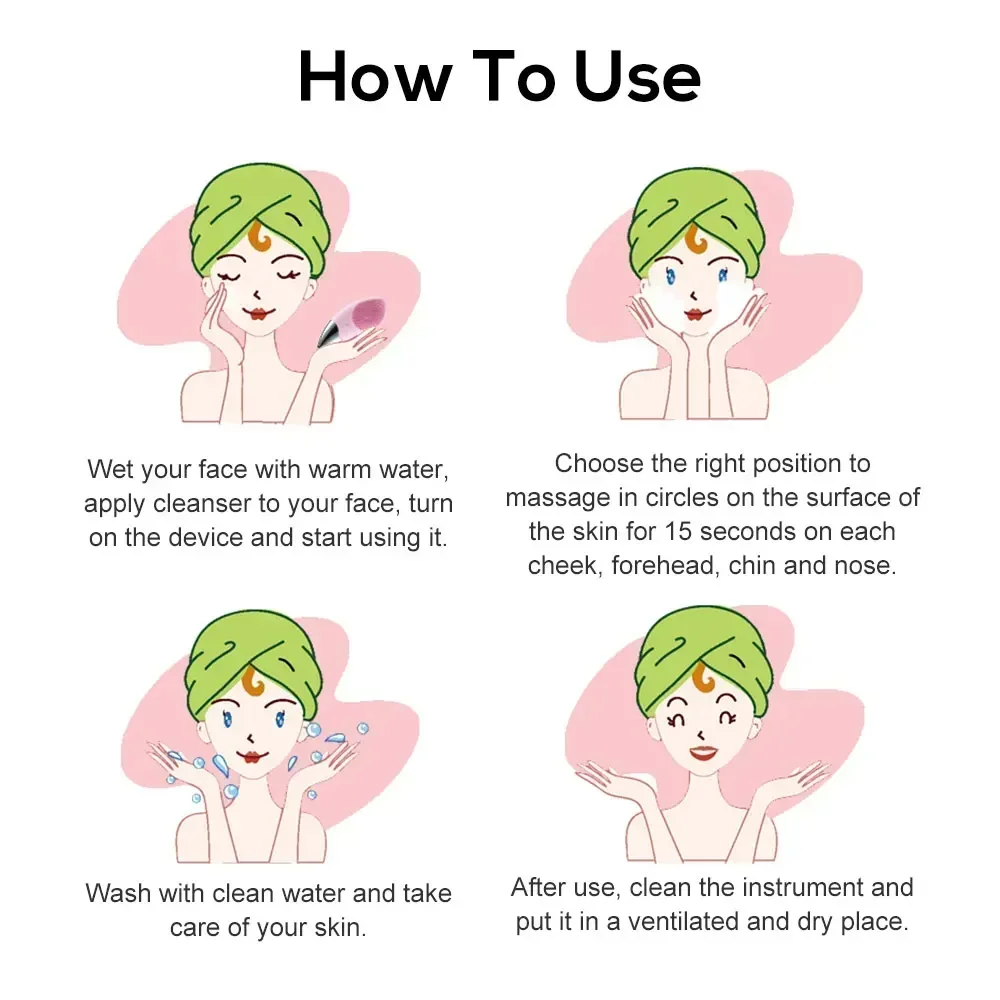 How To Use

Wet your face with warm water, apply cleanser to your face, turn on the device and start using it.

Choose the right position to massage in circles on the surface of the skin for 15 seconds on each cheek, forehead, chin and nose.

Wash with clean water and take care of your skin.

After use, clean the instrument and put it in a ventilated and dry place.