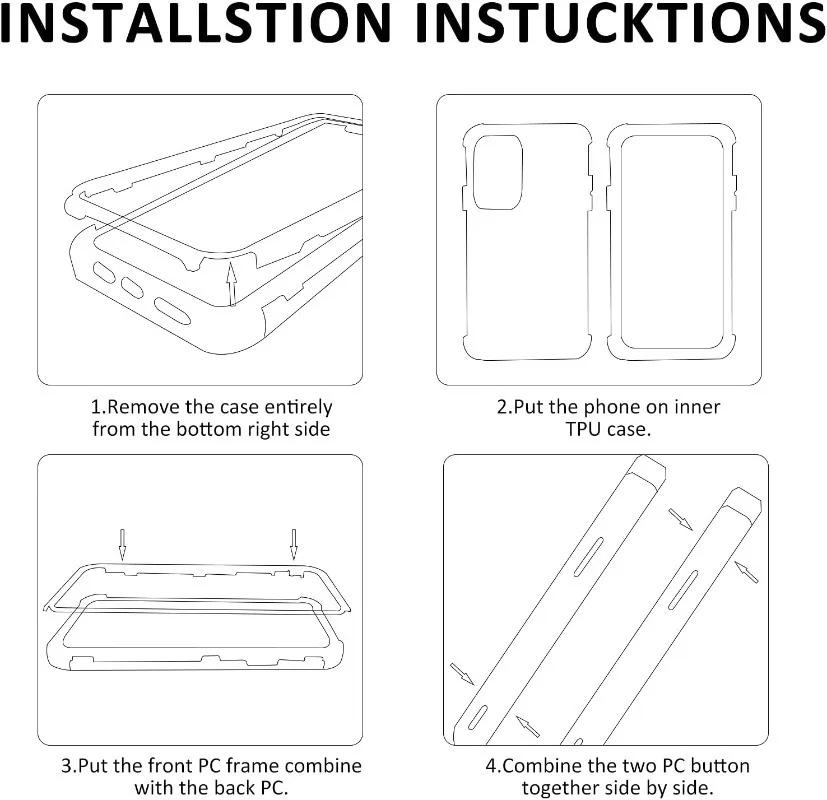 INSTALLSTION INSTUCKTIONS

1.Remove the case entirely from the bottom right side

2.Put the phone on inner TPU case.

3.Put the front PC frame combine with the back PC.

4.Combine the two PC button together side by side.