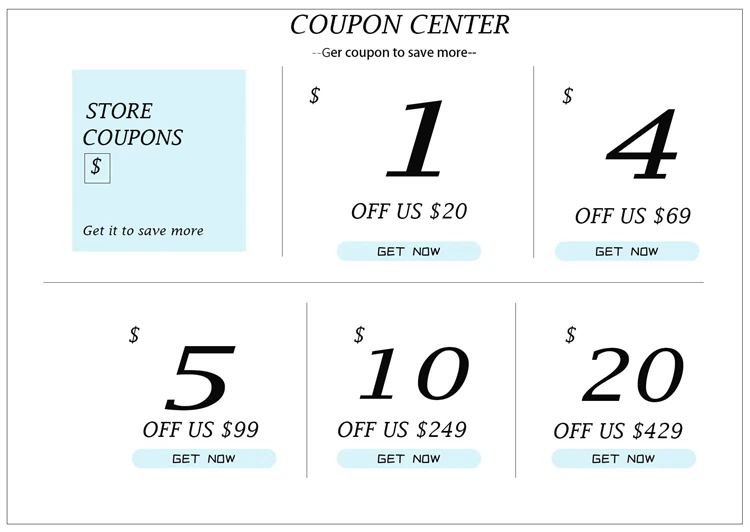 COUPON CENTER

--Ger coupon to save more--

STORE
COUPONS
$

Get it to save more

$
1
OFF US $20
GET NOW

$
4
OFF US $69
GET NOW

$
5
OFF US $99
GET NOW

$
10
OFF US $249
GET NOW

$
20
OFF US $429
GET NOW