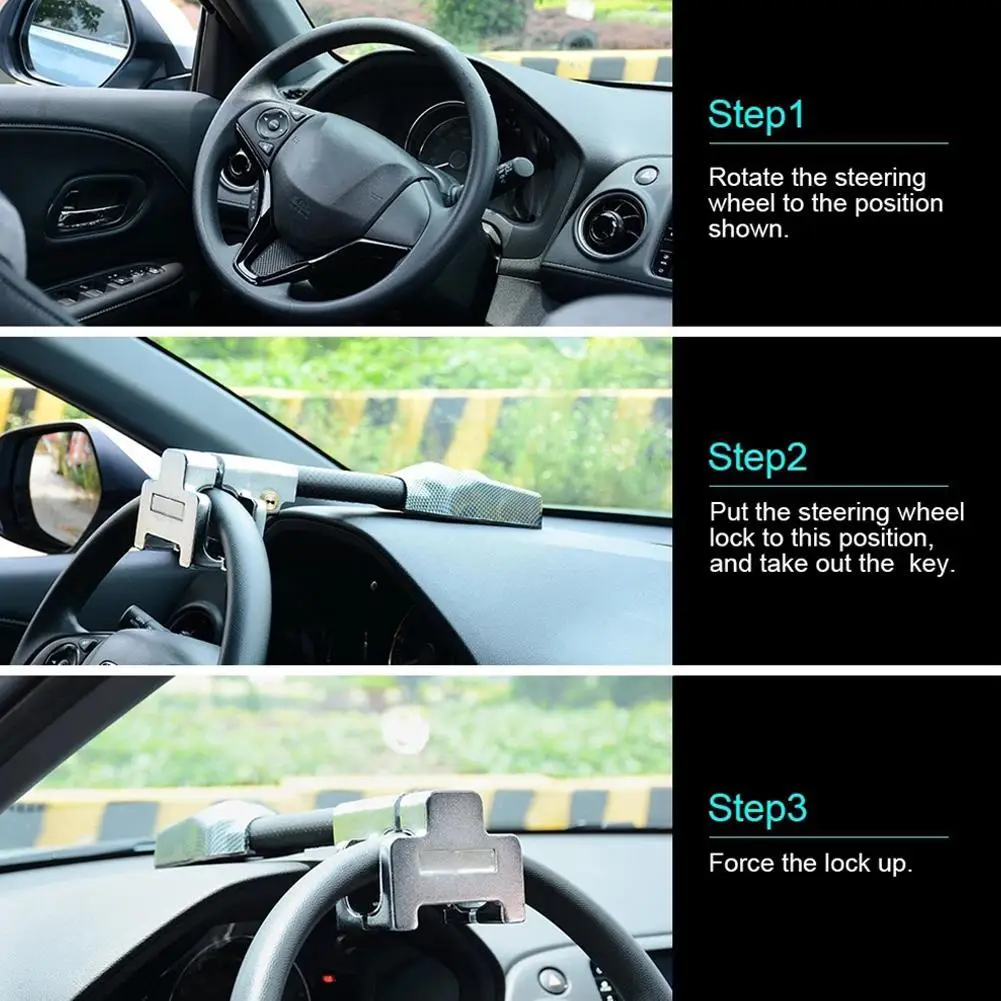 Step1

Rotate the steering wheel to the position shown.

Step2

Put the steering wheel lock to this position, and take out the  key.

Step3

Force the lock up.