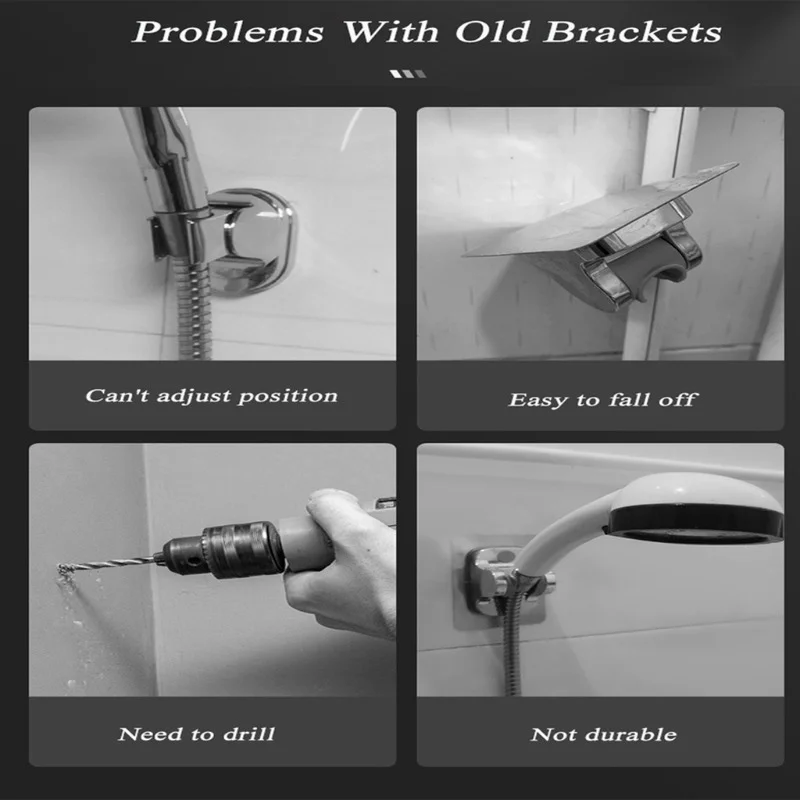 Problems With Old Brackets

Can't adjust position

Easy to fall off

Need to drill

Not durable