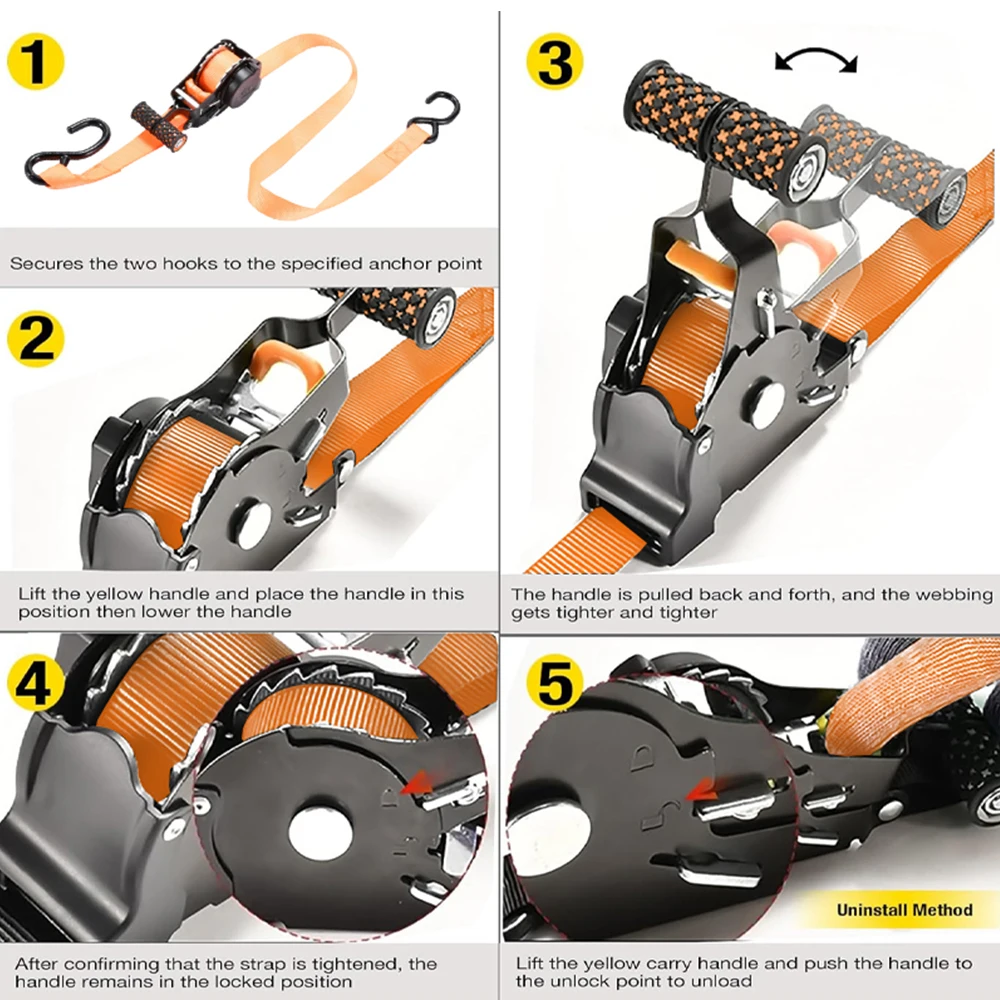 1

Secures the two hooks to the specified anchor point

2

Lift the yellow handle and place the handle in this position then lower the handle

3

The handle is pulled back and forth, and the webbing gets tighter and tighter

4

After confirming that the strap is tightened, the handle remains in the locked position

5

Uninstall Method

Lift the yellow carry handle and push the handle to the unlock point to unload