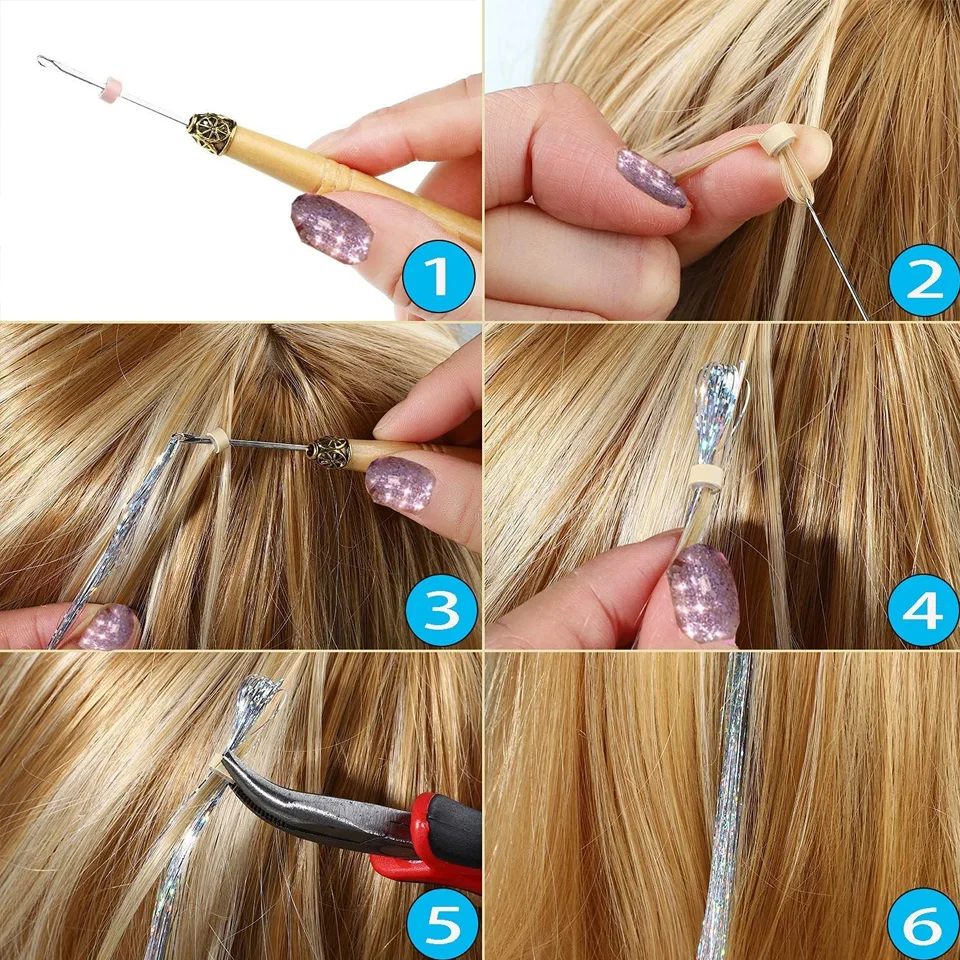 1
2
3
4
5
6