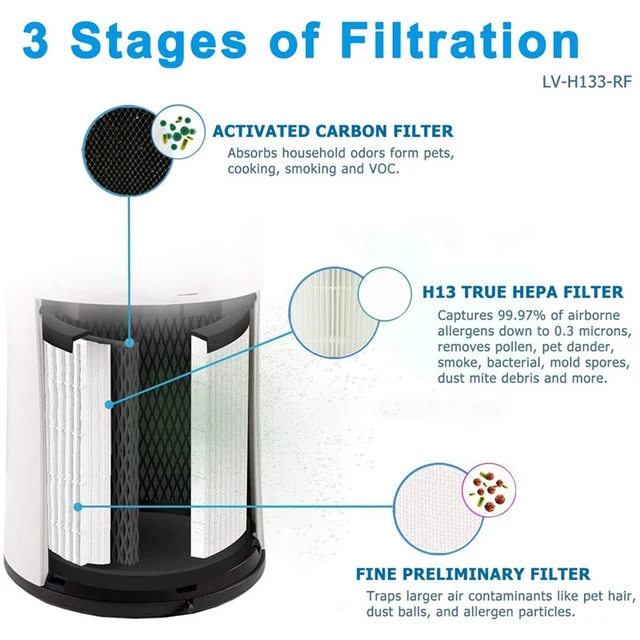 3 Stages of Filtration

LV-H133-RF

ACTIVATED CARBON FILTER
Absorbs household odors form pets, cooking, smoking and VOC.

H13 TRUE HEPA FILTER
Captures 99.97% of airborne allergens down to 0.3 microns, removes pollen, pet dander, smoke, bacterial, mold spores, dust mite debris and more.

FINE PRELIMINARY FILTER
Traps larger air contaminants like pet hair, dust balls, and allergen particles.