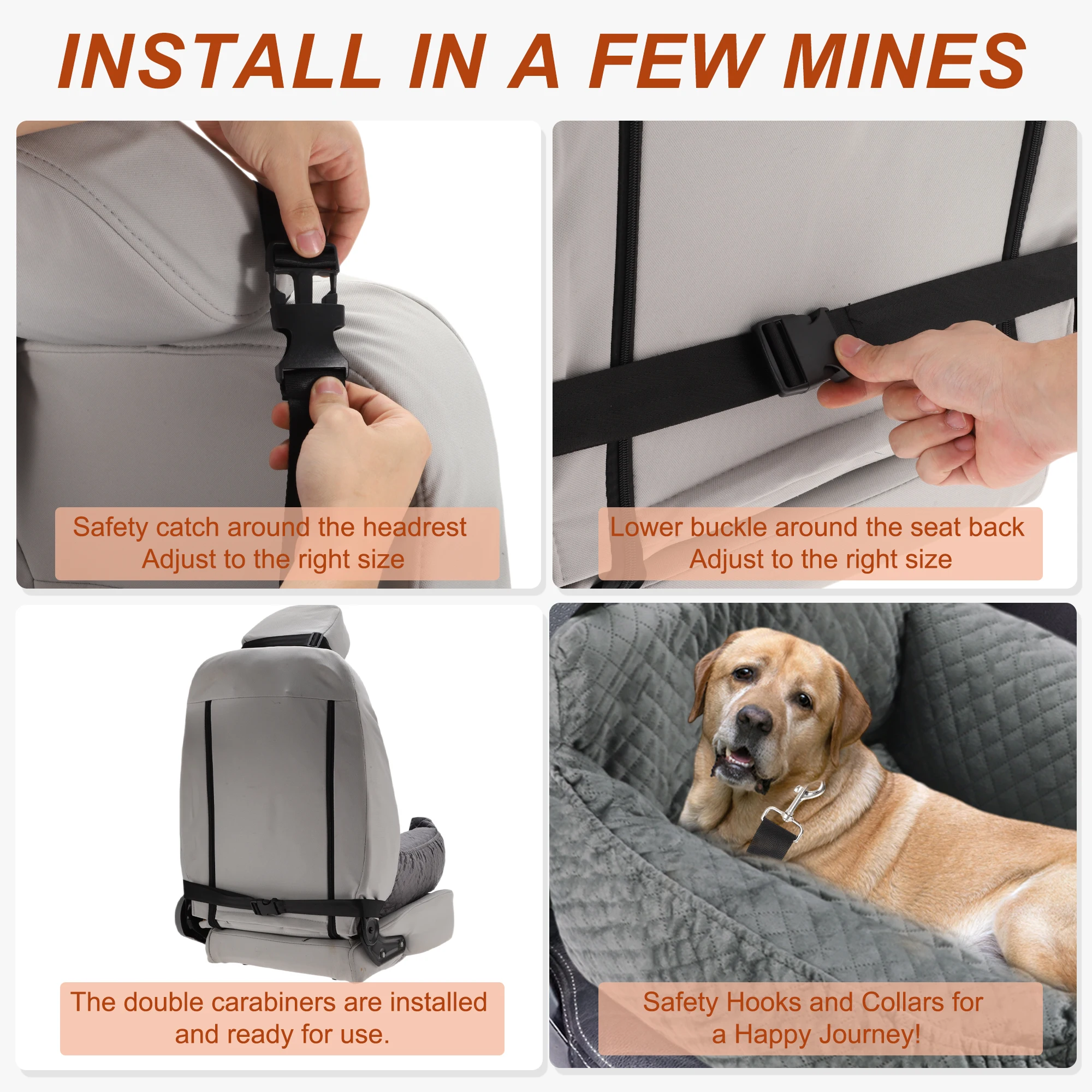 INSTALL IN A FEW MINES

Safety catch around the headrest
Adjust to the right size

Lower buckle around the seat back
Adjust to the right size

The double carabiners are installed and ready for use.

Safety Hooks and Collars for a Happy Journey!