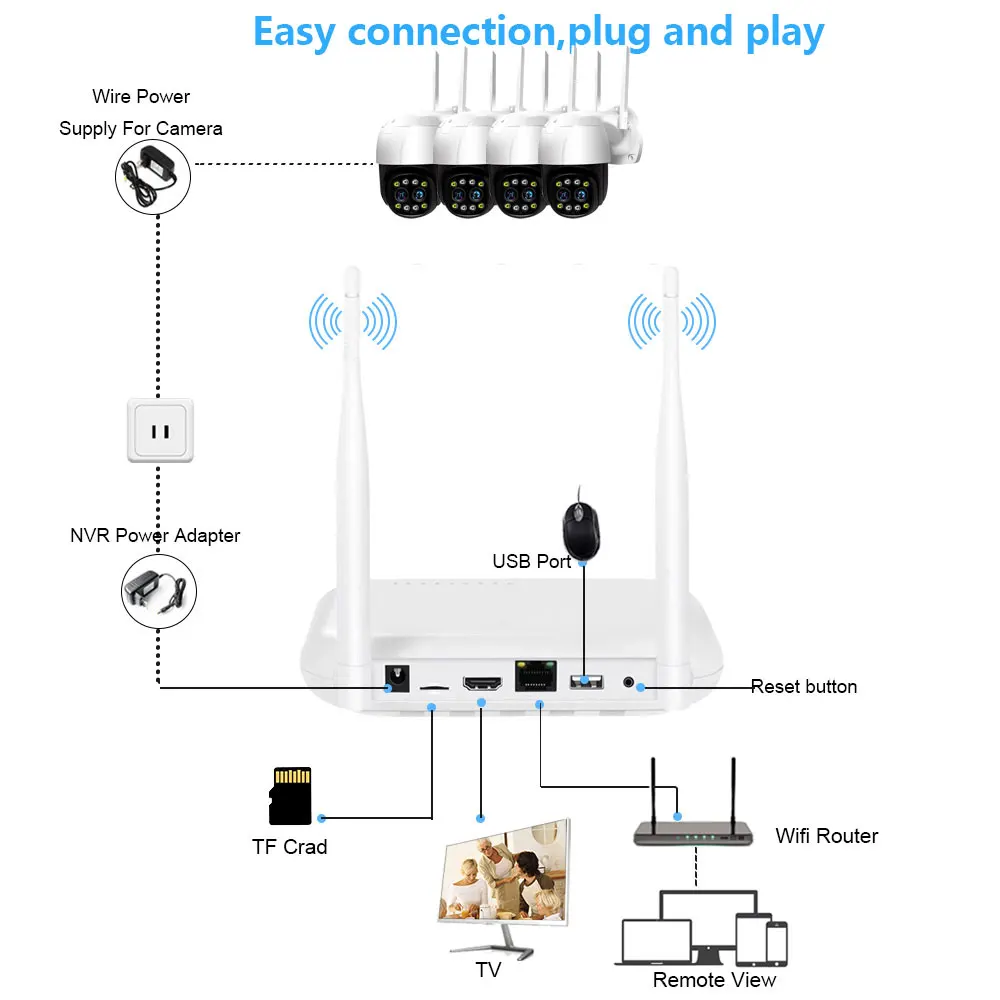 Easy connection,plug and play

Wire Power Supply For Camera

NVR Power Adapter

USB Port

Reset button

TF Crad

TV

Wifi Router

Remote View