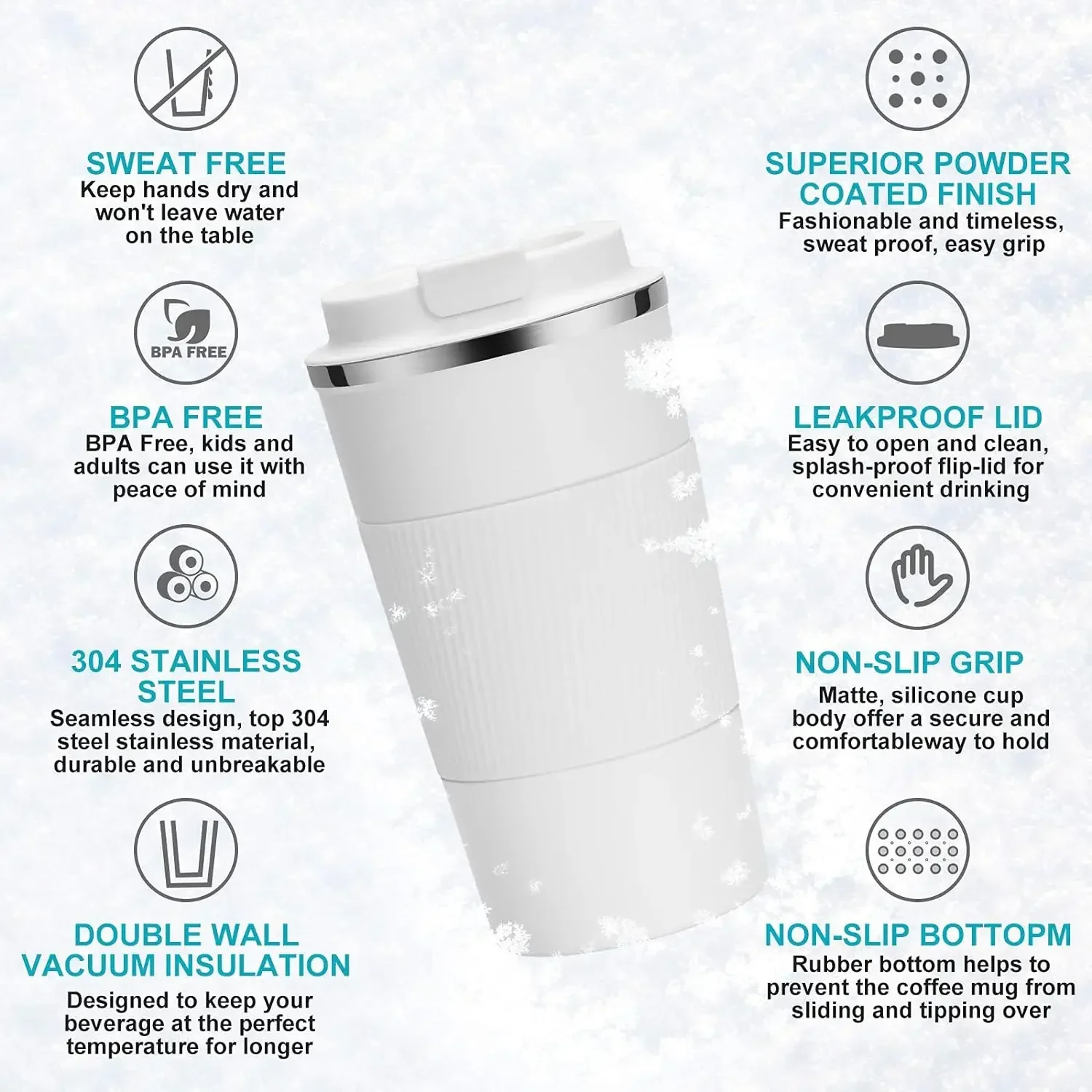 SWEAT FREE
Keep hands dry and won't leave water on the table

BPA FREE

BPA FREE
BPA Free, kids and adults can use it with peace of mind

304 STAINLESS STEEL
Seamless design, top 304 steel stainless material, durable and unbreakable

DOUBLE WALL VACUUM INSULATION
Designed to keep your beverage at the perfect temperature for longer

SUPERIOR POWDER COATED FINISH
Fashionable and timeless, sweat proof, easy grip

LEAKPROOF LID
Easy to open and clean, splash-proof flip-lid for convenient drinking

NON-SLIP GRIP
Matte, silicone cup body offer a secure and comfortableway to hold

NON-SLIP BOTTOPM
Rubber bottom helps to prevent the coffee mug from sliding and tipping over