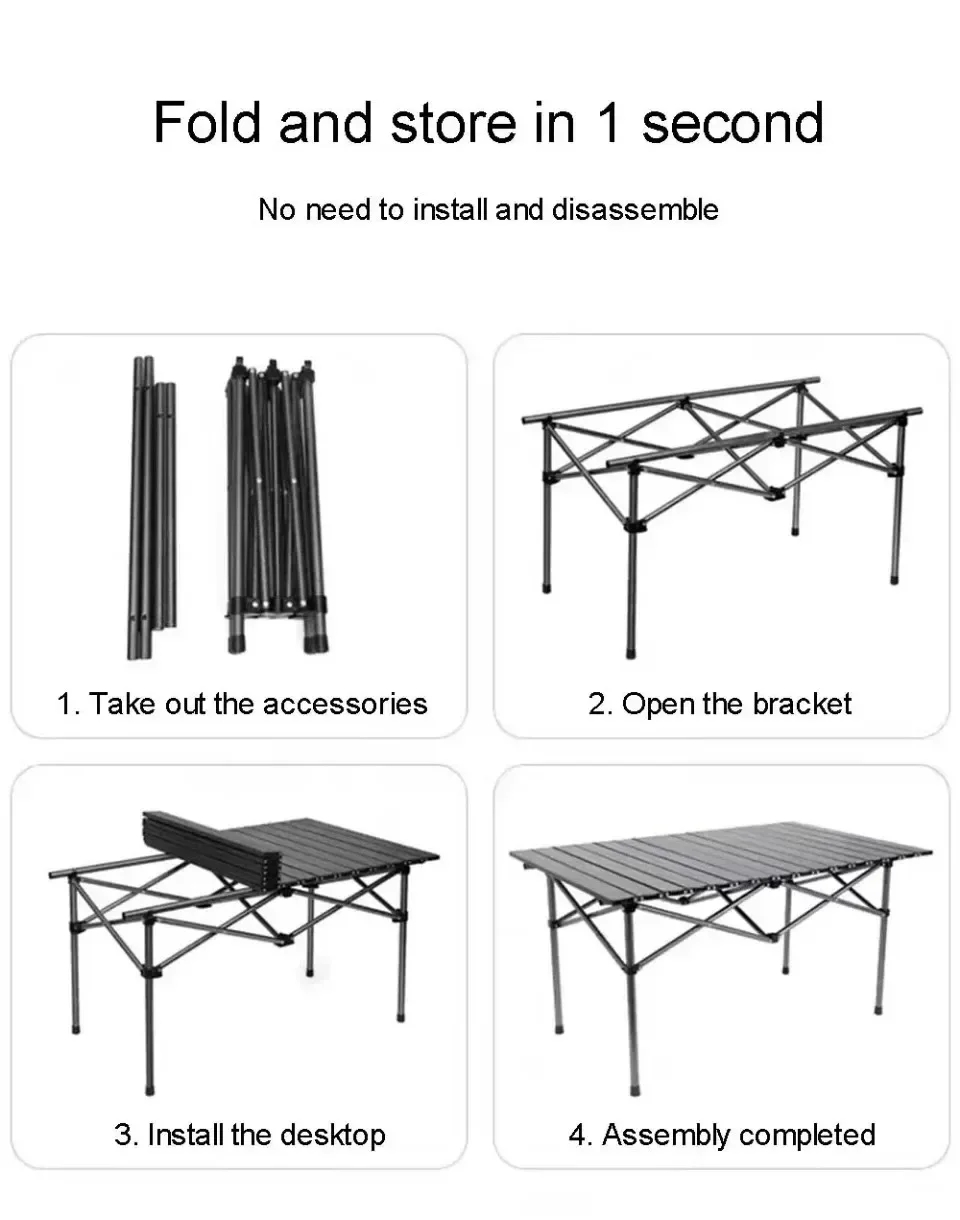 Fold and store in 1 second

No need to install and disassemble

1. Take out the accessories

2. Open the bracket

3. Install the desktop

4. Assembly completed