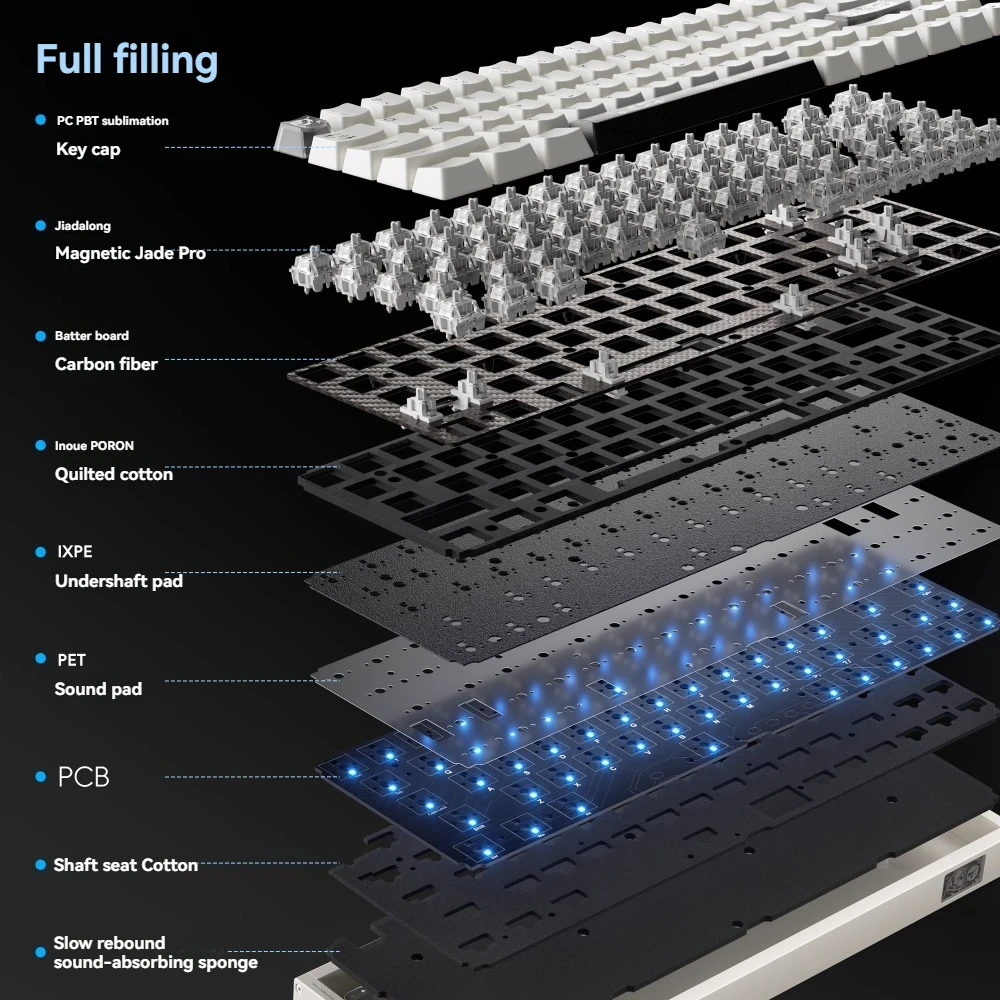 Full filling

PC PBT sublimation
Key cap

Jiadalong
Magnetic Jade Pro

Batter board
Carbon fiber

Inoue PORON
Quilted cotton

IXPE
Undershaft pad

PET
Sound pad

PCB

Shaft seat Cotton

Slow rebound
sound-absorbing sponge