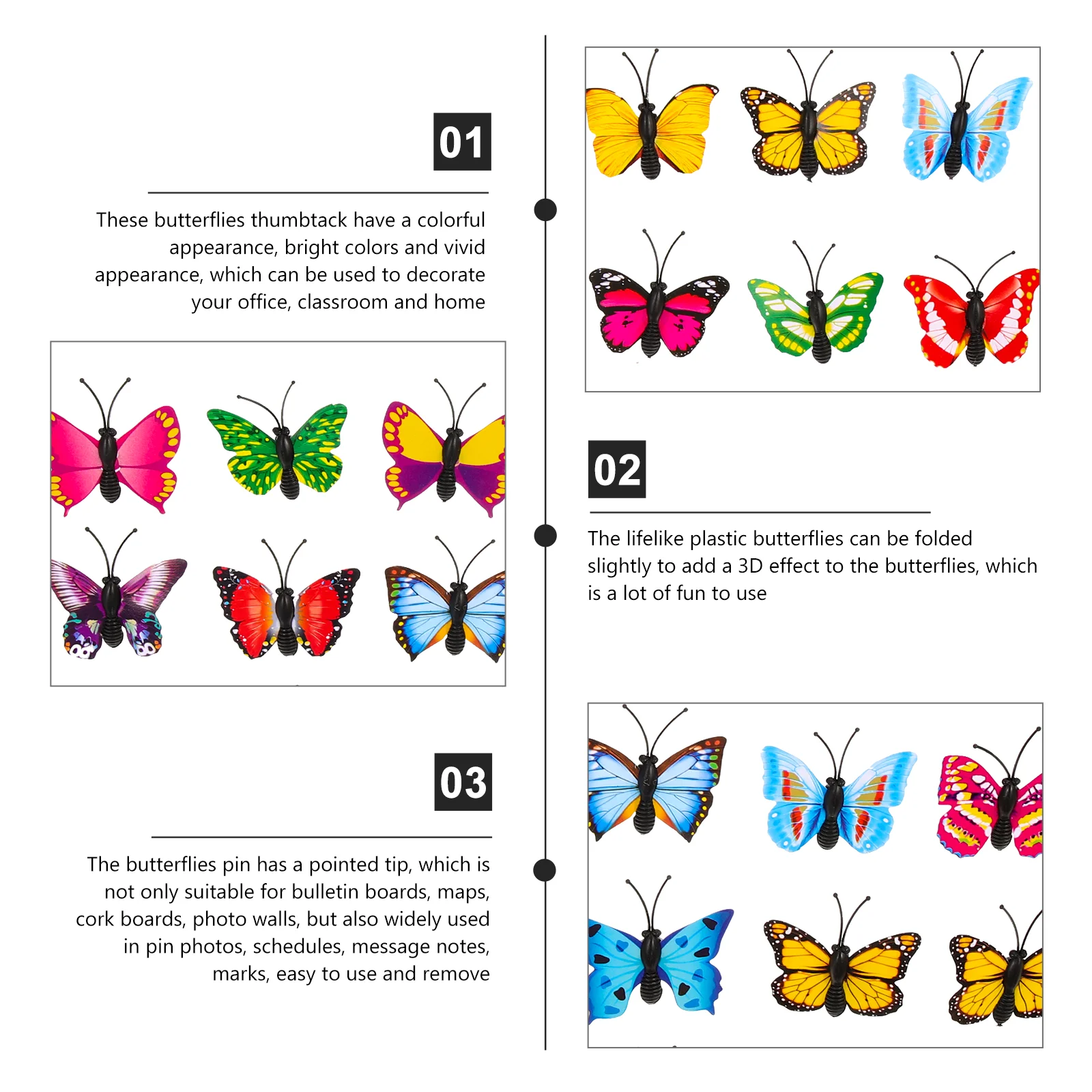 01

These butterflies thumbtack have a colorful appearance, bright colors and vivid appearance, which can be used to decorate your office, classroom and home

02

The lifelike plastic butterflies can be folded slightly to add a 3D effect to the butterflies, which is a lot of fun to use

03

The butterflies pin has a pointed tip, which is not only suitable for bulletin boards, maps, cork boards, photo walls, but also widely used in pin photos, schedules, message notes, marks, easy to use and remove