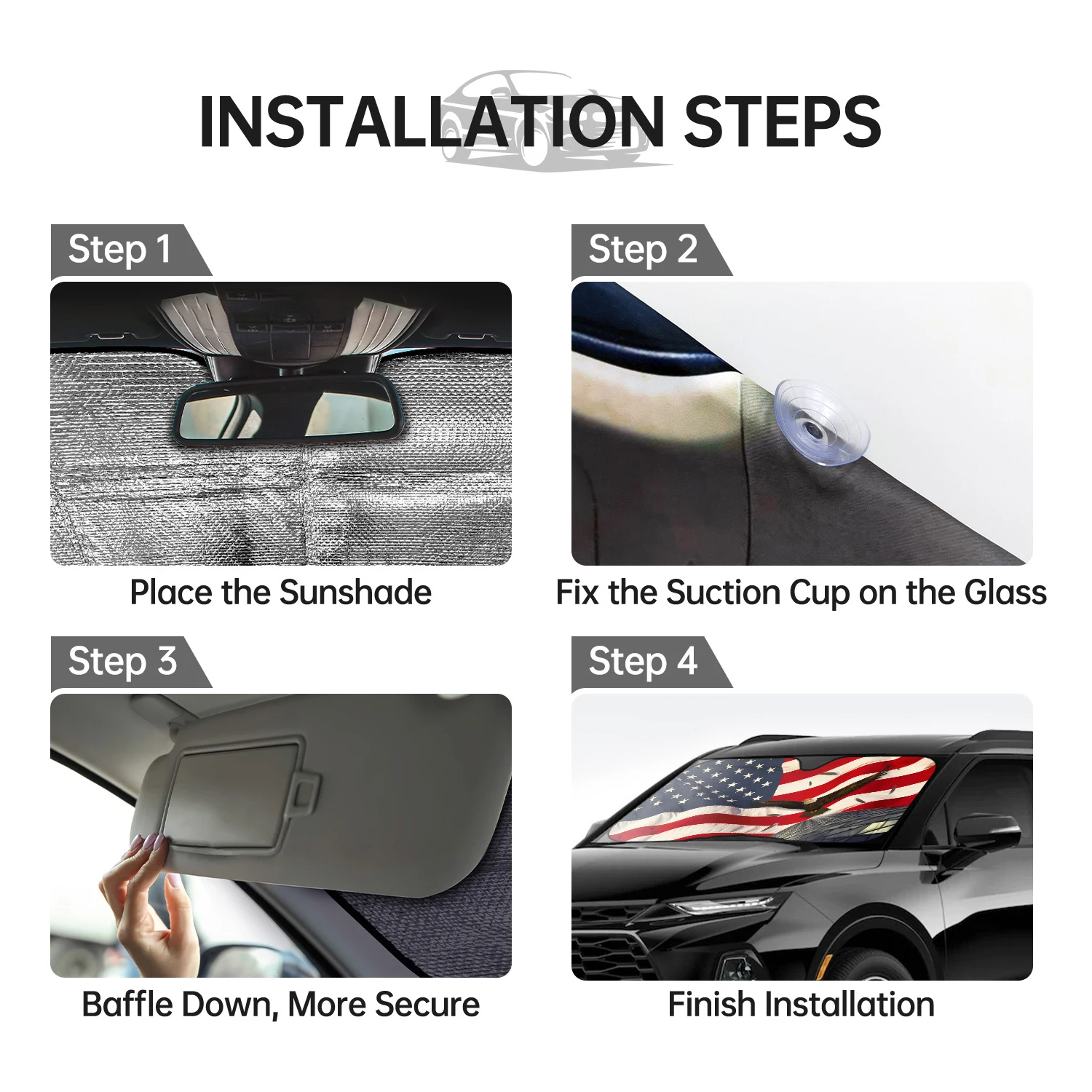 INSTALLATION STEPS

Step 1

Place the Sunshade

Step 2

Fix the Suction Cup on the Glass

Step 3

Baffle Down, More Secure

Step 4

Finish Installation