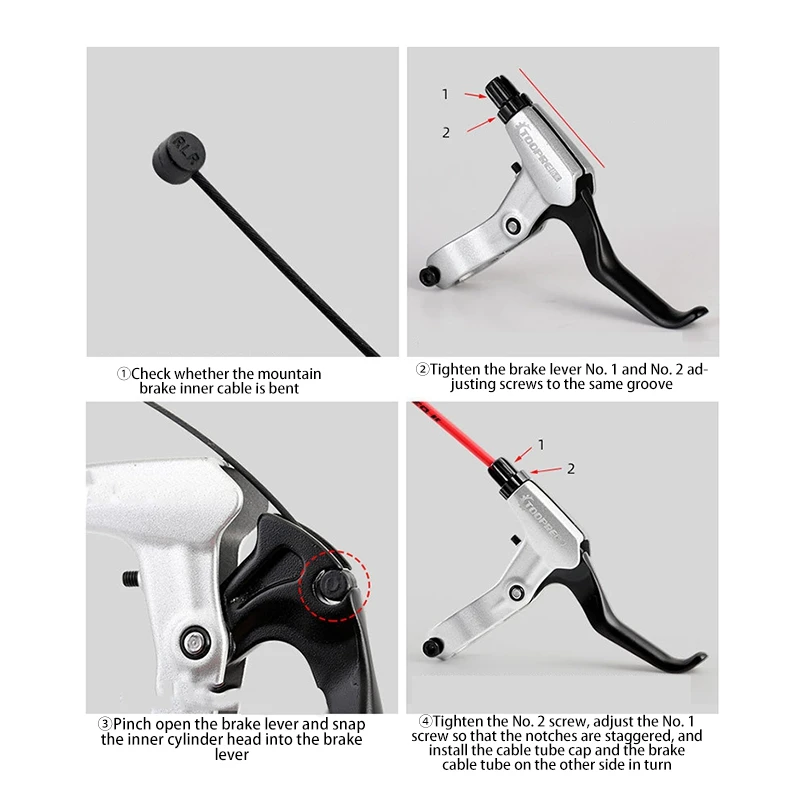 RLR

①Check whether the mountain brake inner cable is bent

1

2

TOOPRE

②Tighten the brake lever No. 1 and No. 2 adjusting screws to the same groove

③Pinch open the brake lever and snap the inner cylinder head into the brake lever

1

2

TOOPRE

④Tighten the No. 2 screw, adjust the No. 1 screw so that the notches are staggered, and install the cable tube cap and the brake cable tube on the other side in turn