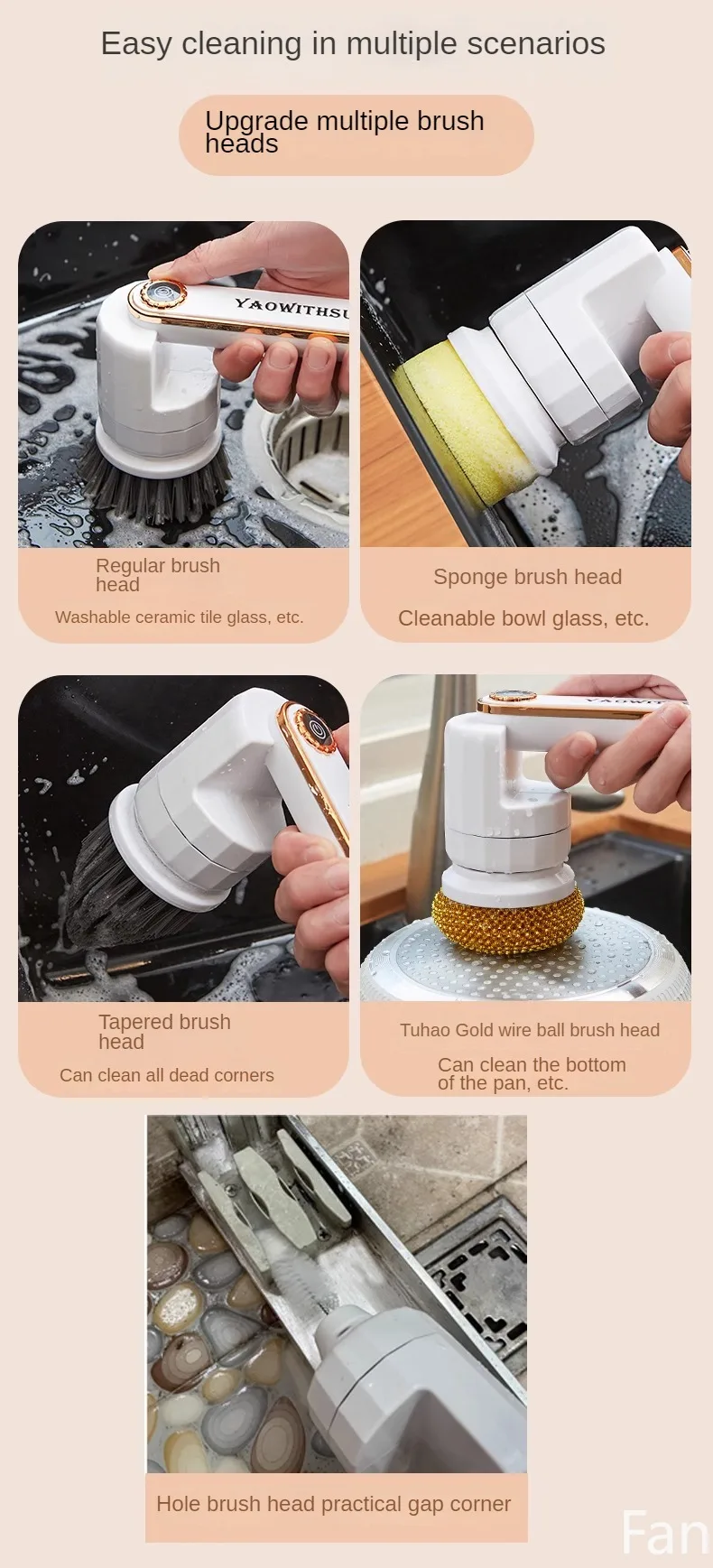 Easy cleaning in multiple scenarios

Upgrade multiple brush heads

YAOWITHSU

Regular brush head

Washable ceramic tile glass, etc.

Sponge brush head

Cleanable bowl glass, etc.

Tapered brush head

Can clean all dead corners

Tuhao Gold wire ball brush head

Can clean the bottom of the pan, etc.

Hole brush head practical gap corner

Fan