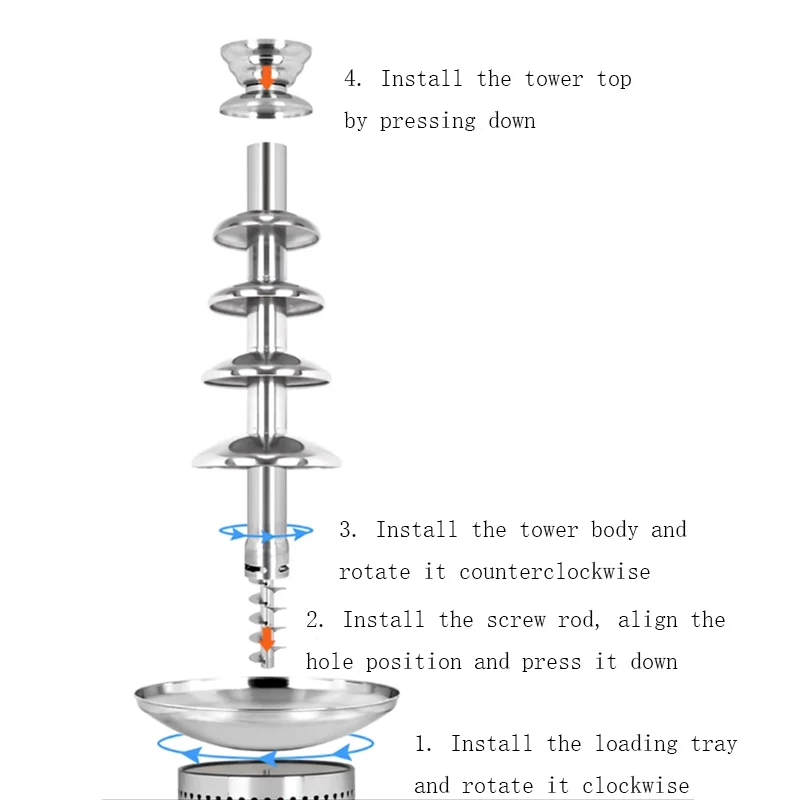 4. Install the tower top by pressing down

3. Install the tower body and rotate it counterclockwise

2. Install the screw rod, align the hole position and press it down

1. Install the loading tray and rotate it clockwise