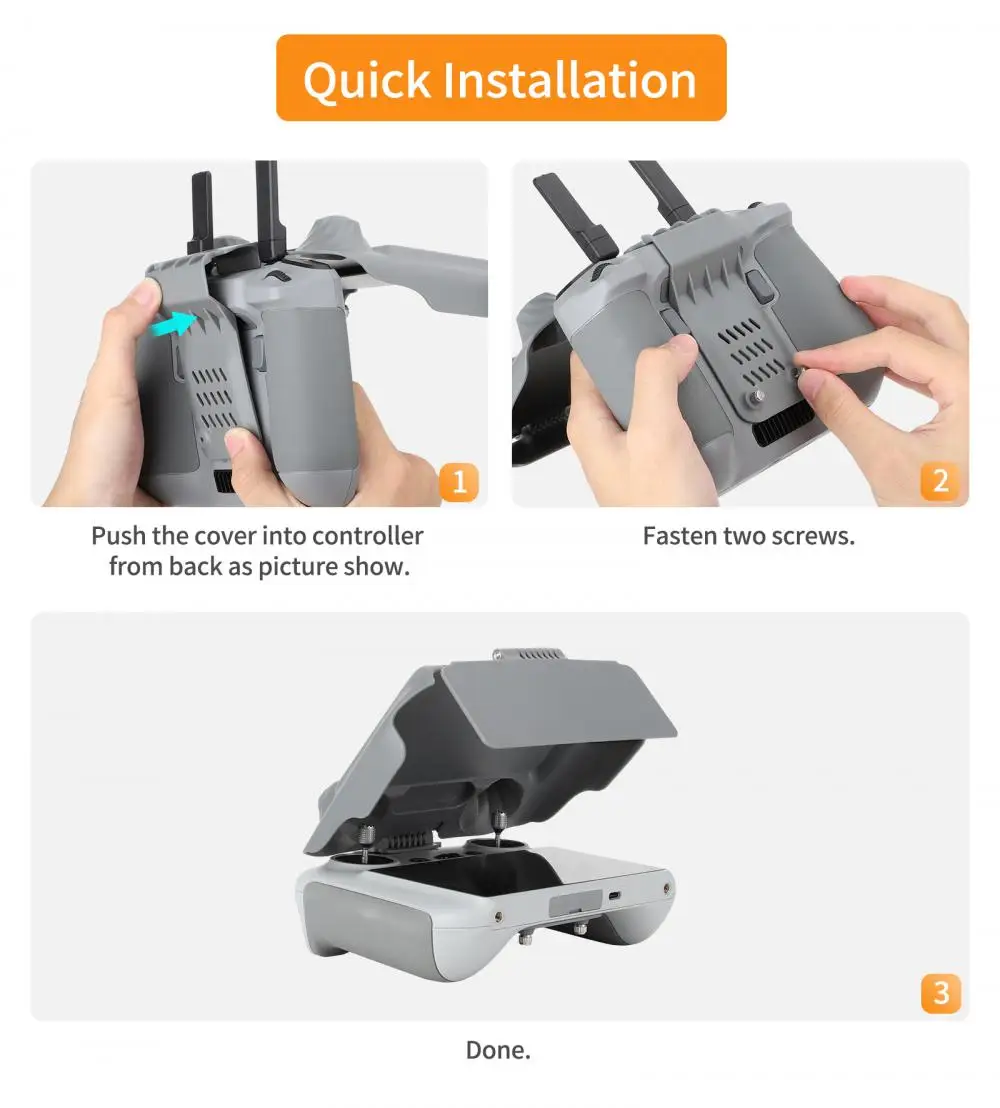 Quick Installation

1

Push the cover into controller from back as picture show.

2

Fasten two screws.

3

Done.