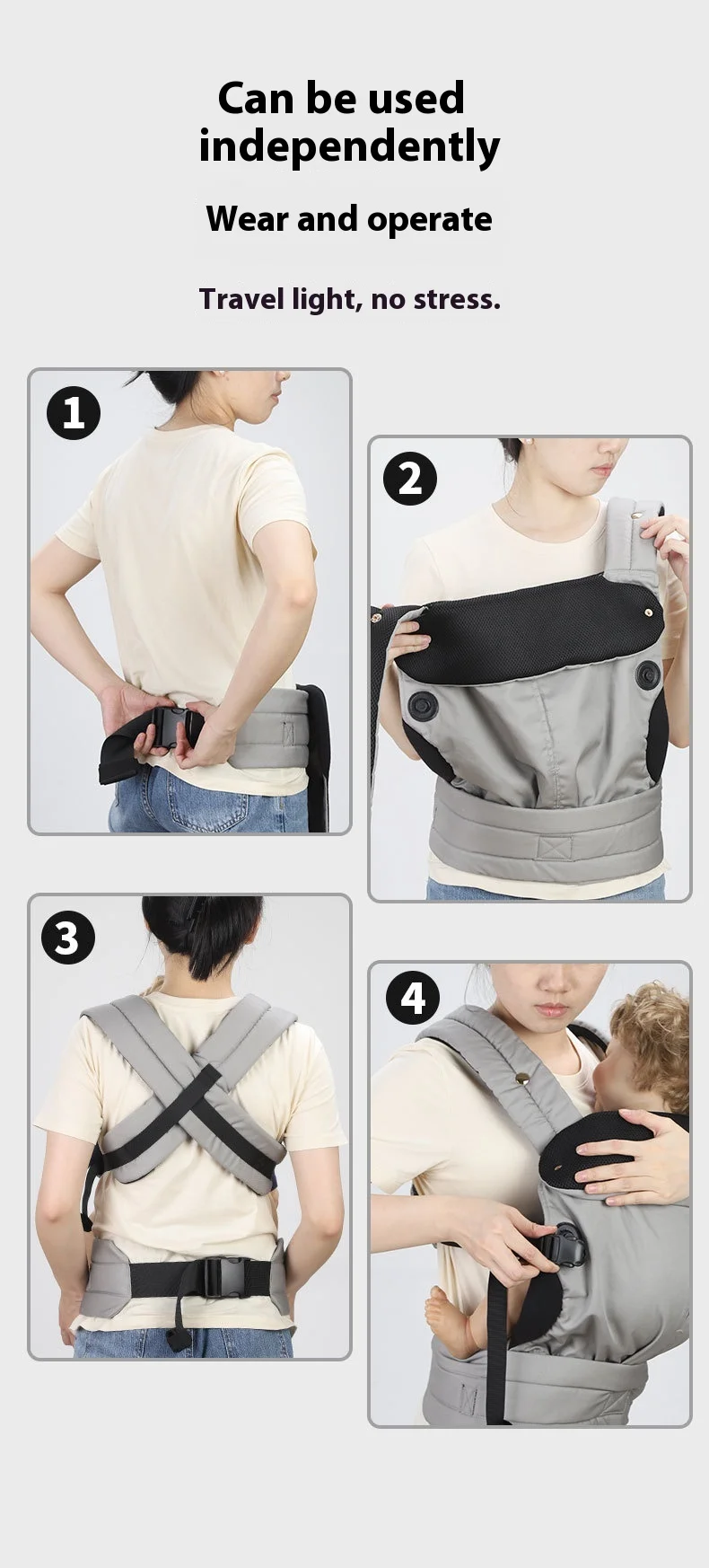 Can be used independently

Wear and operate

Travel light, no stress.

1

2

3

4